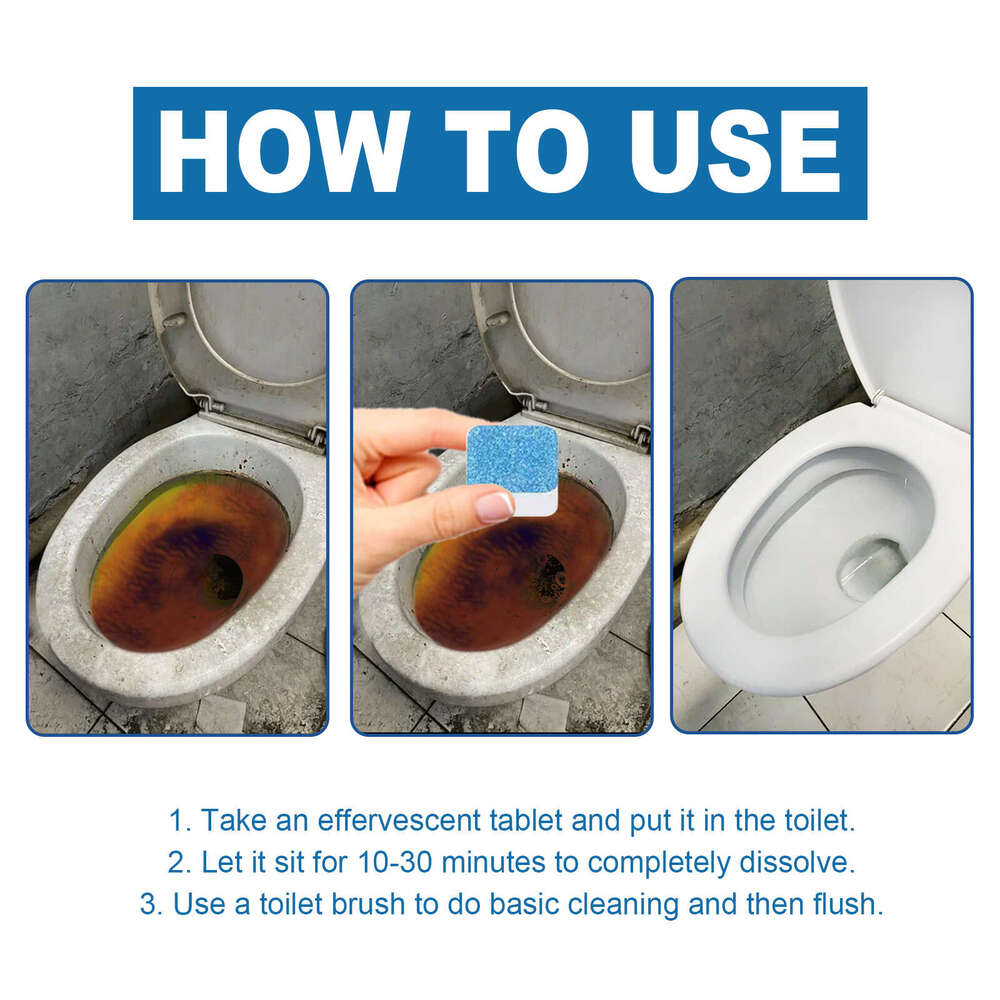 HOW TO USE

1. Take an effervescent tablet and put it in the toilet.
2. Let it sit for 10-30 minutes to completely dissolve.
3. Use a toilet brush to do basic cleaning and then flush.