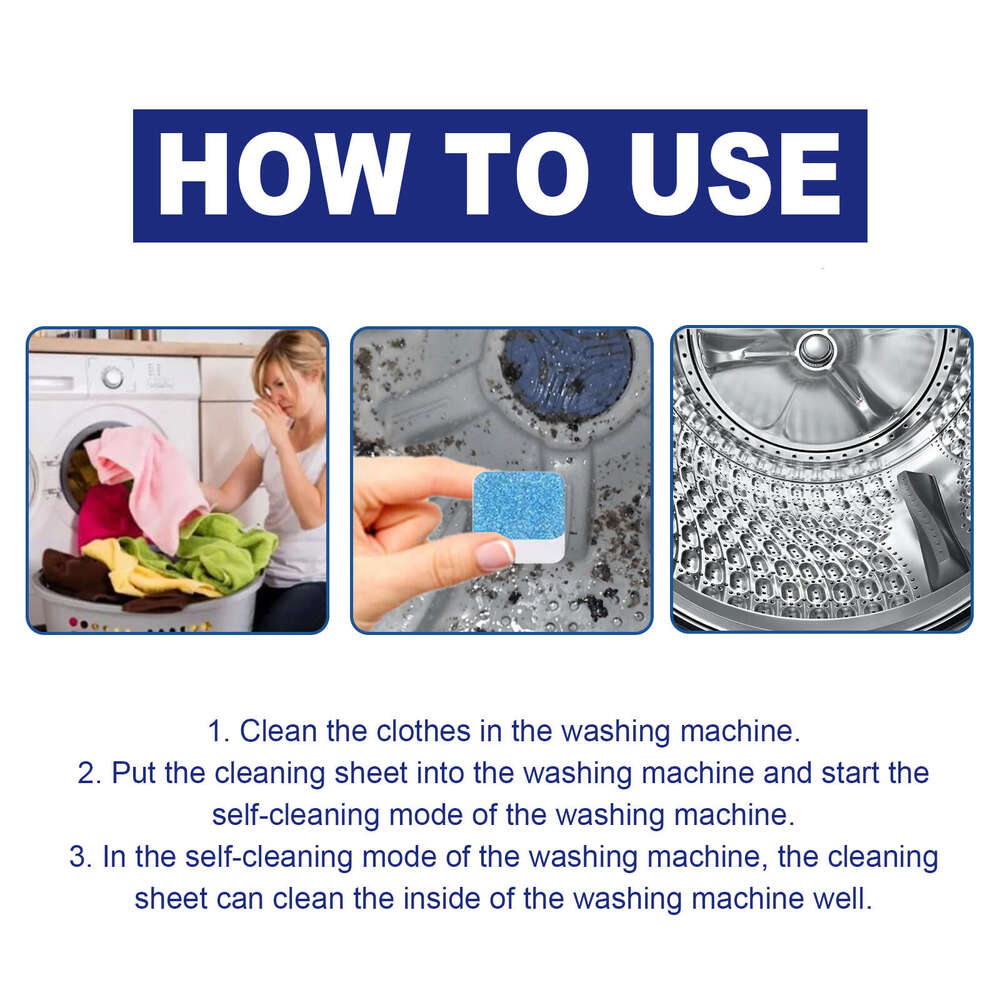 HOW TO USE

1. Clean the clothes in the washing machine.
2. Put the cleaning sheet into the washing machine and start the self-cleaning mode of the washing machine.
3. In the self-cleaning mode of the washing machine, the cleaning sheet can clean the inside of the washing machine well.