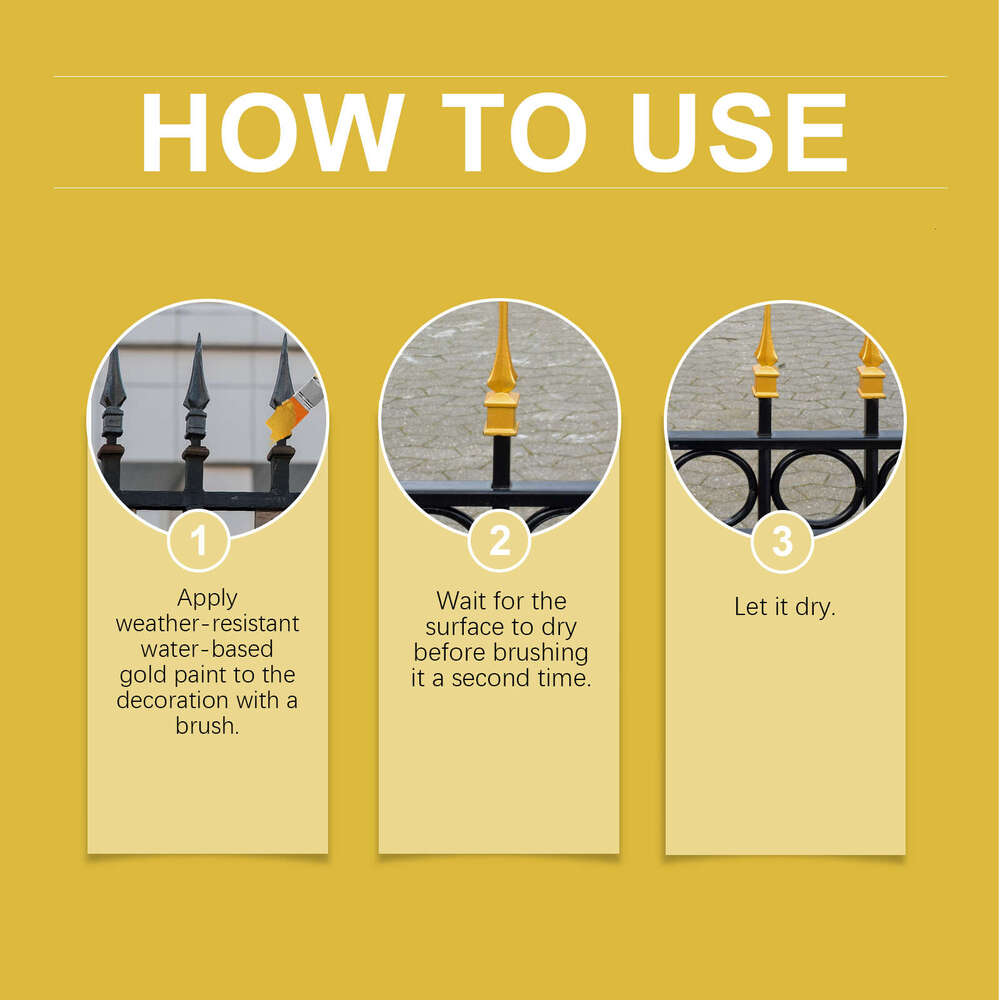 HOW TO USE

1

Apply weather-resistant water-based gold paint to the decoration with a brush.

2

Wait for the surface to dry before brushing it a second time.

3

Let it dry.