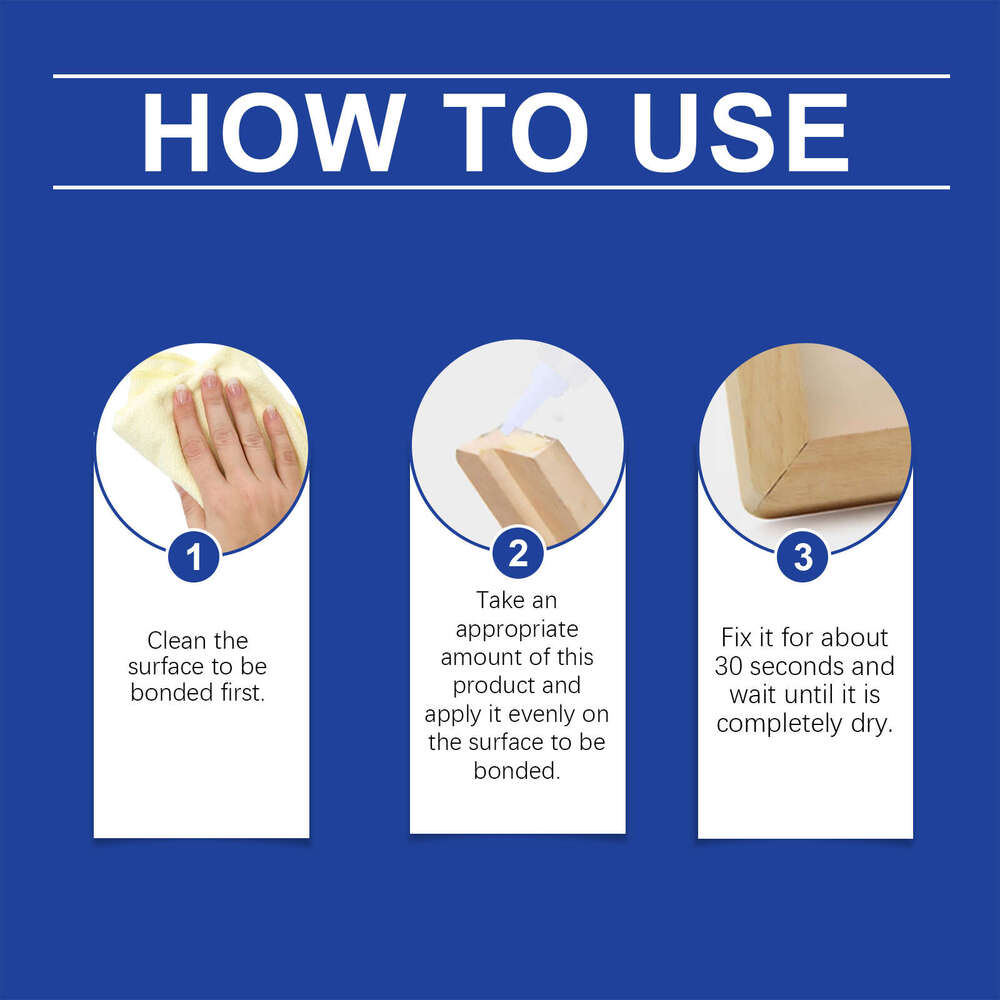 HOW TO USE

1

Clean the surface to be bonded first.

2

Take an appropriate amount of this product and apply it evenly on the surface to be bonded.

3

Fix it for about 30 seconds and wait until it is completely dry.