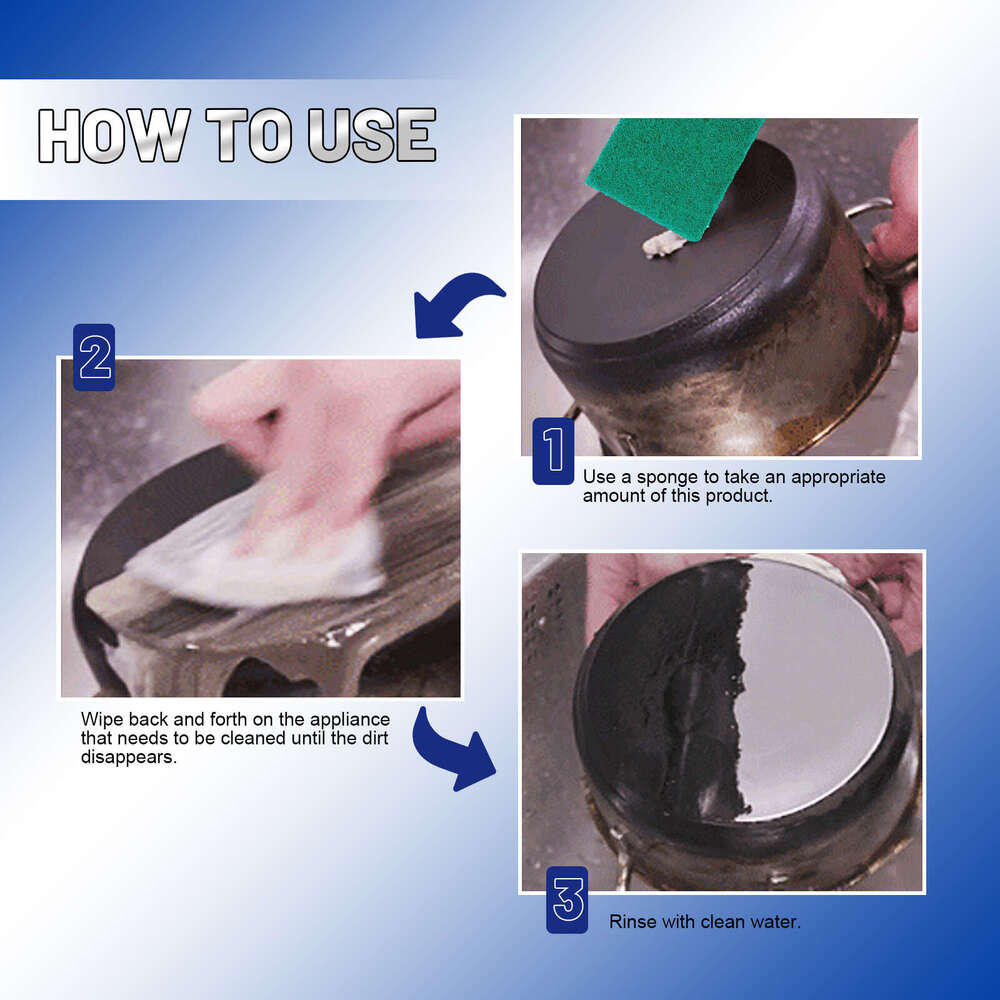 HOW TO USE

1
Use a sponge to take an appropriate amount of this product.

2
Wipe back and forth on the appliance that needs to be cleaned until the dirt disappears.

3
Rinse with clean water.