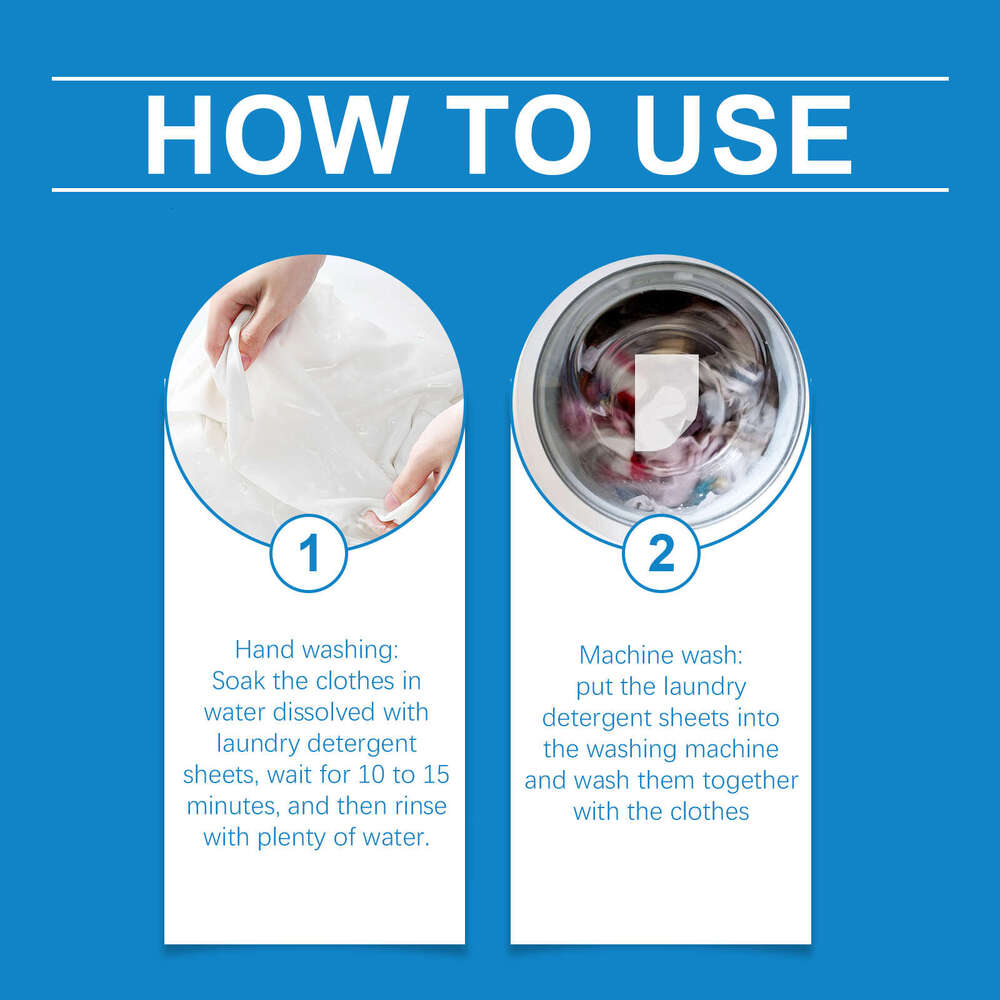 HOW TO USE

1

Hand washing:
Soak the clothes in water dissolved with laundry detergent sheets, wait for 10 to 15 minutes, and then rinse with plenty of water.

2

Machine wash:
put the laundry detergent sheets into the washing machine and wash them together with the clothes