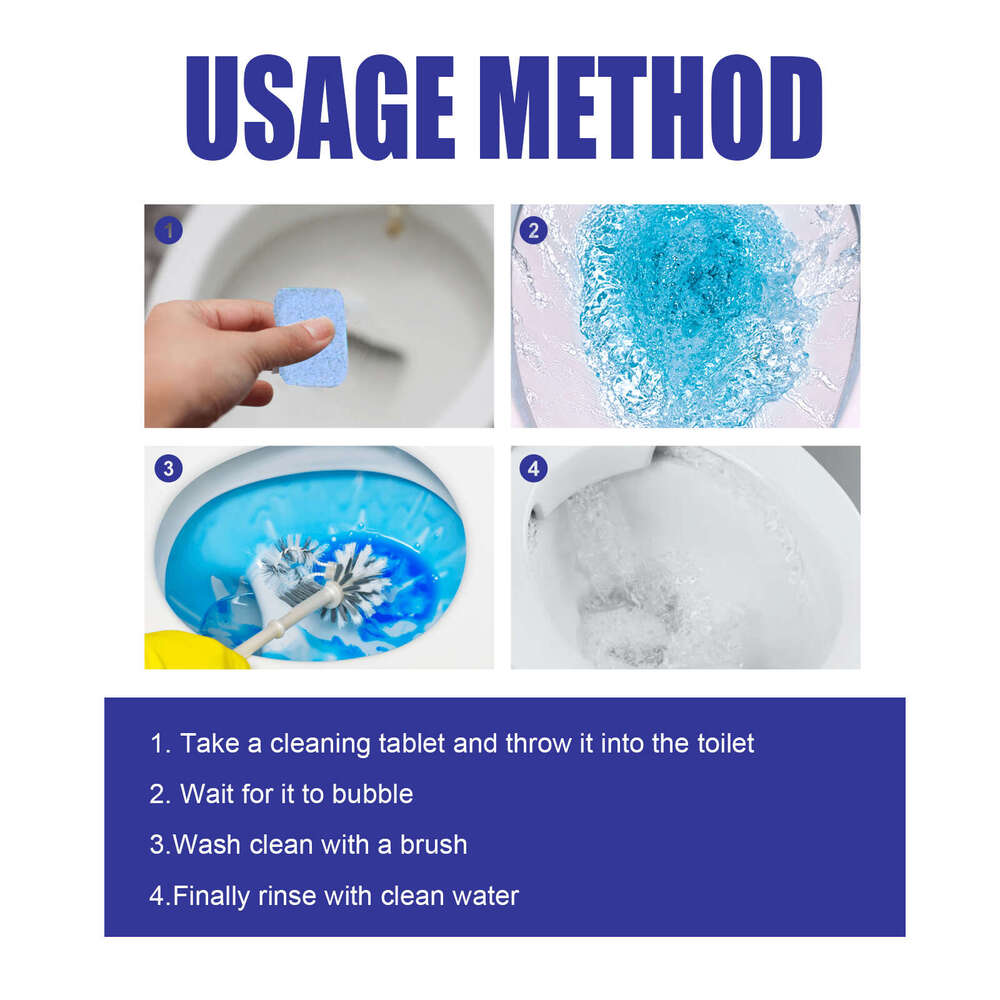 USAGE METHOD

1

2

3

4

1. Take a cleaning tablet and throw it into the toilet

2. Wait for it to bubble

3.Wash clean with a brush

4.Finally rinse with clean water