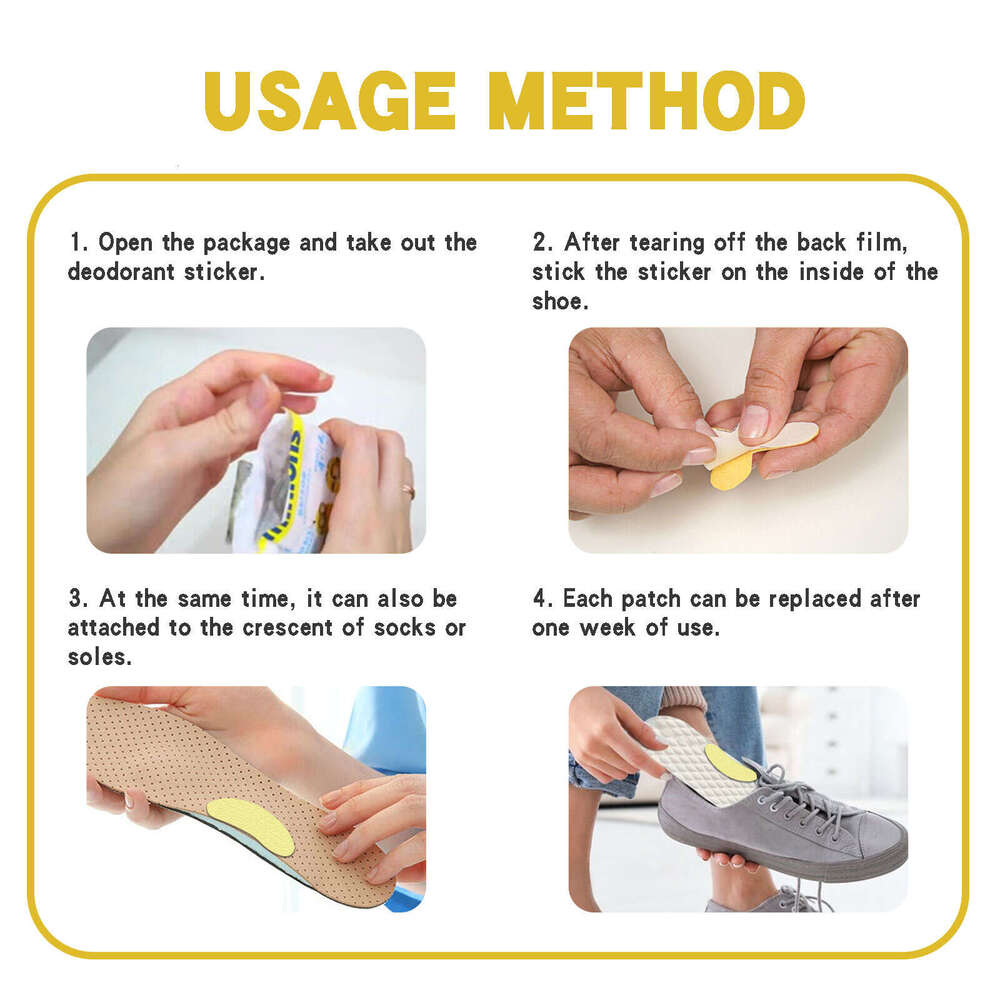 USAGE METHOD

1. Open the package and take out the deodorant sticker.

2. After tearing off the back film, stick the sticker on the inside of the shoe.

3. At the same time, it can also be attached to the crescent of socks or soles.

4. Each patch can be replaced after one week of use.