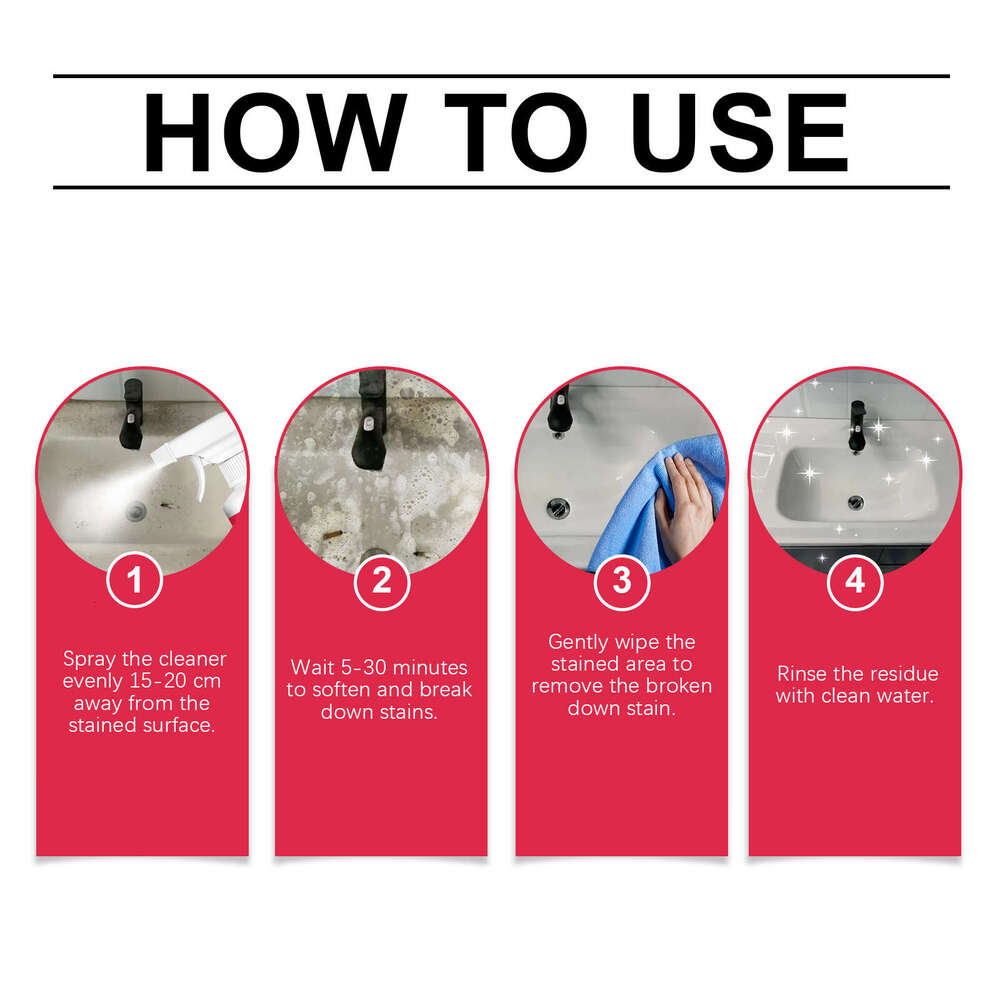 HOW TO USE

1

Spray the cleaner evenly 15-20 cm away from the stained surface.

2

Wait 5-30 minutes to soften and break down stains.

3

Gently wipe the stained area to remove the broken down stain.

4

Rinse the residue with clean water.