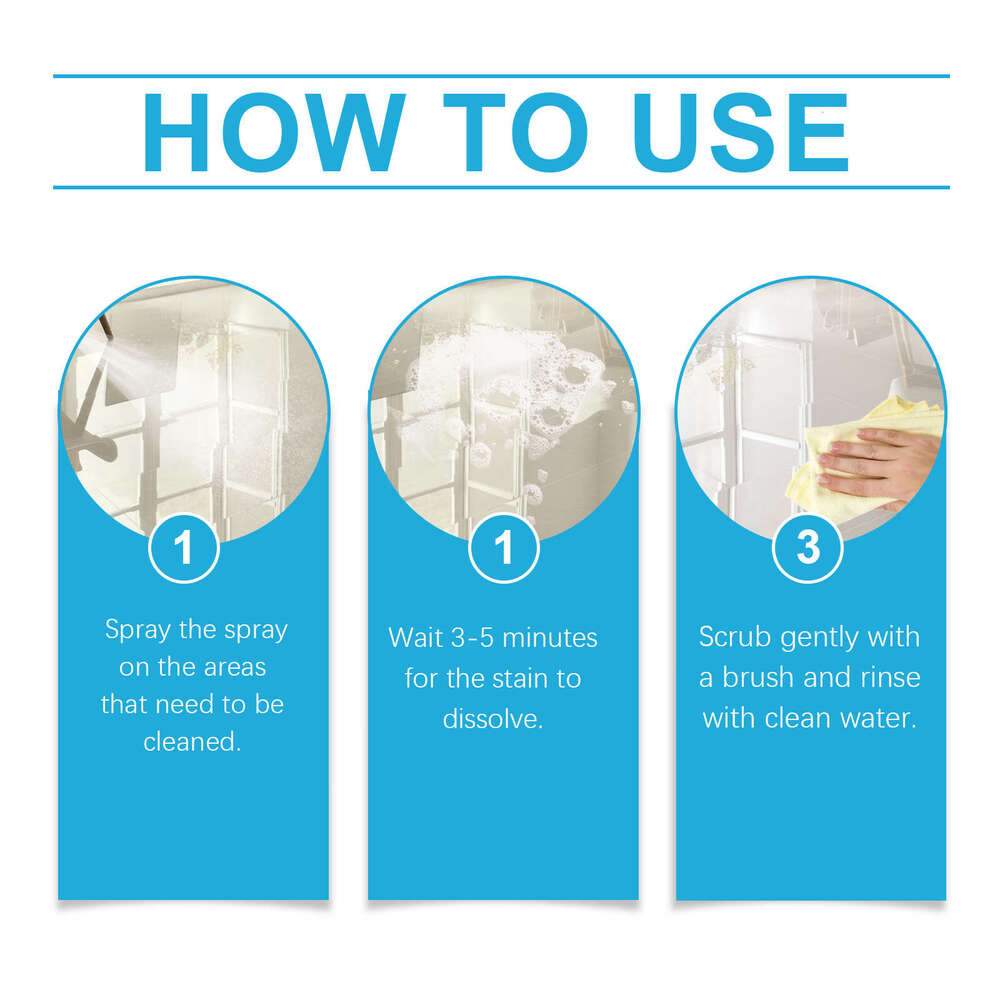 HOW TO USE

1

Spray the spray on the areas that need to be cleaned.

1

Wait 3-5 minutes for the stain to dissolve.

3

Scrub gently with a brush and rinse with clean water.