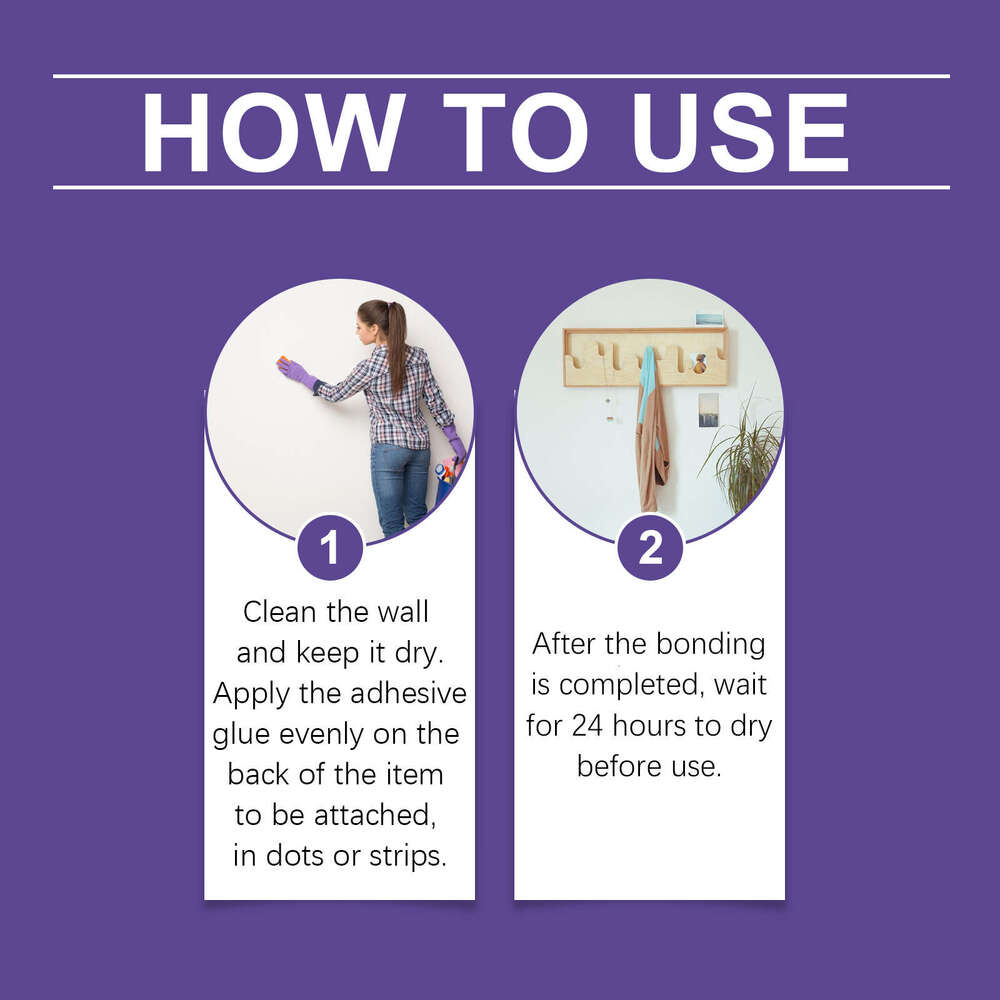 HOW TO USE

1

Clean the wall and keep it dry. Apply the adhesive glue evenly on the back of the item to be attached, in dots or strips.

2

After the bonding is completed, wait for 24 hours to dry before use.