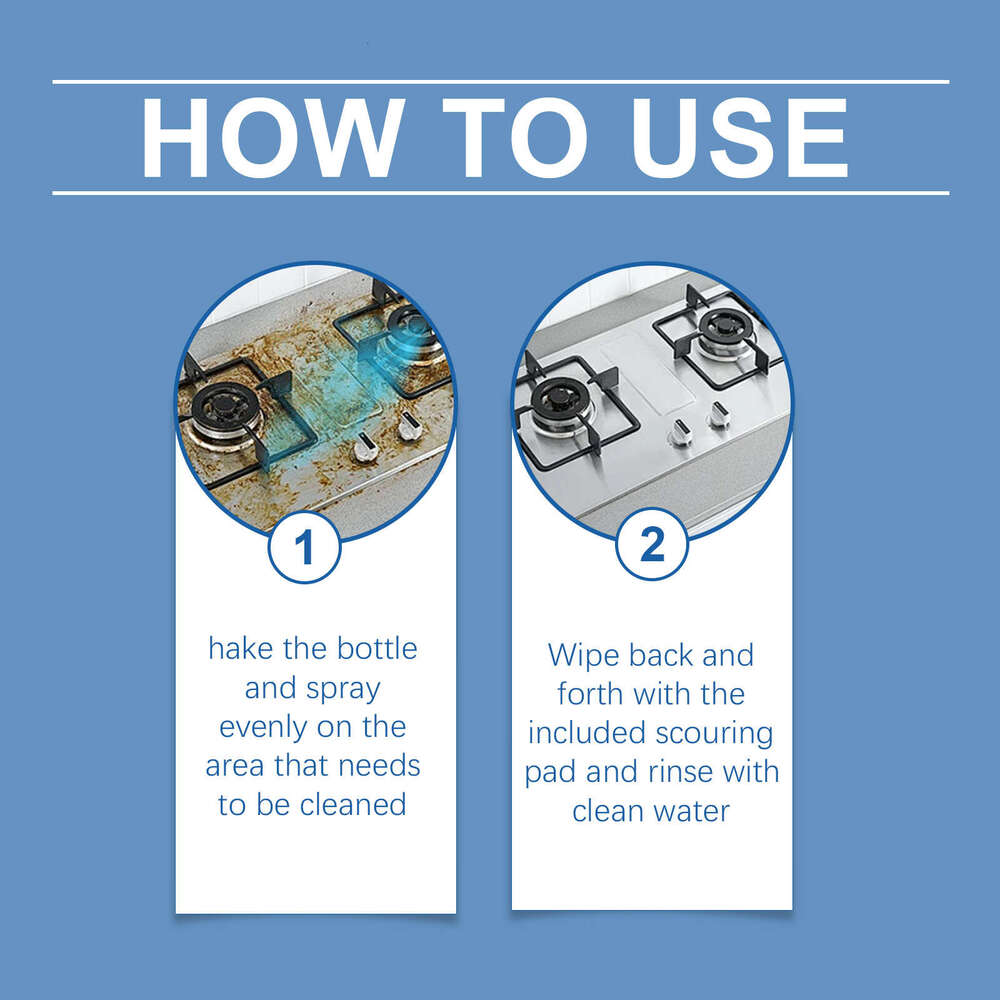 HOW TO USE

1

hake the bottle and spray evenly on the area that needs to be cleaned

2

Wipe back and forth with the included scouring pad and rinse with clean water