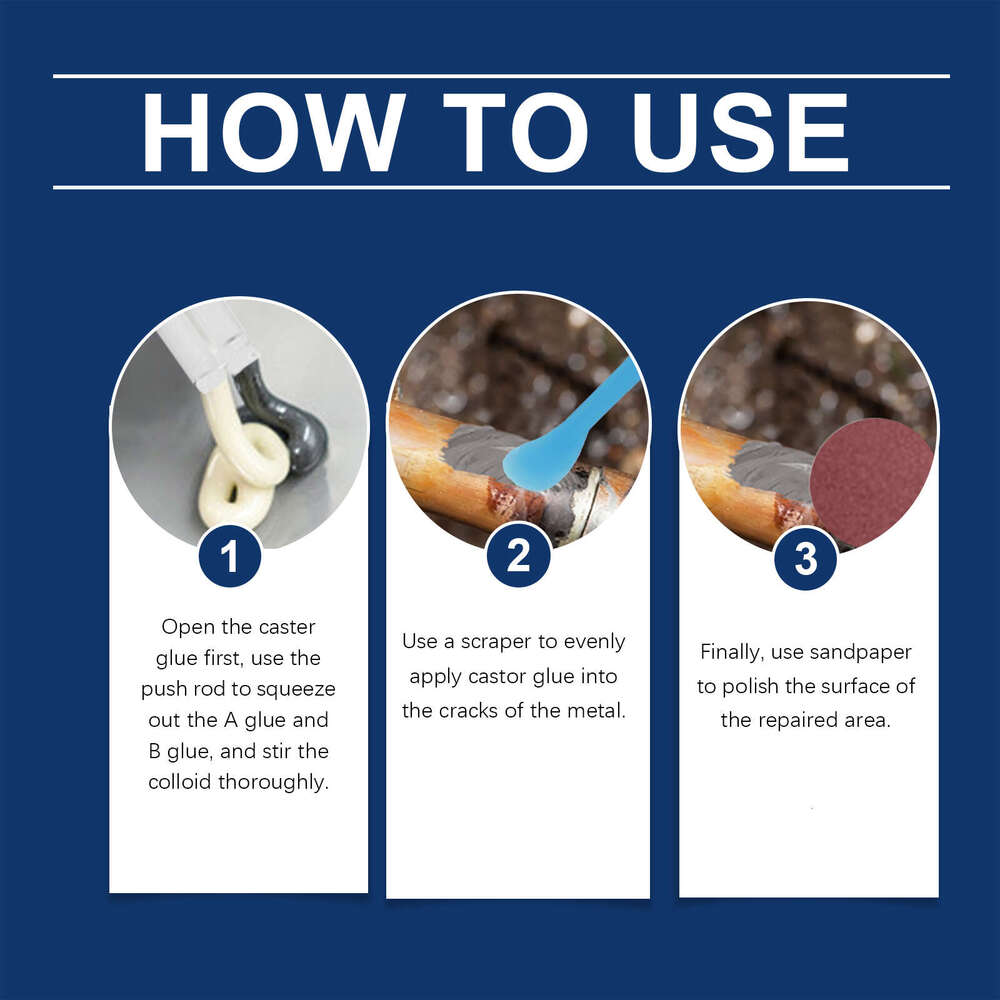 HOW TO USE

1

Open the caster glue first, use the push rod to squeeze out the A glue and B glue, and stir the colloid thoroughly.

2

Use a scraper to evenly apply castor glue into the cracks of the metal.

3

Finally, use sandpaper to polish the surface of the repaired area.