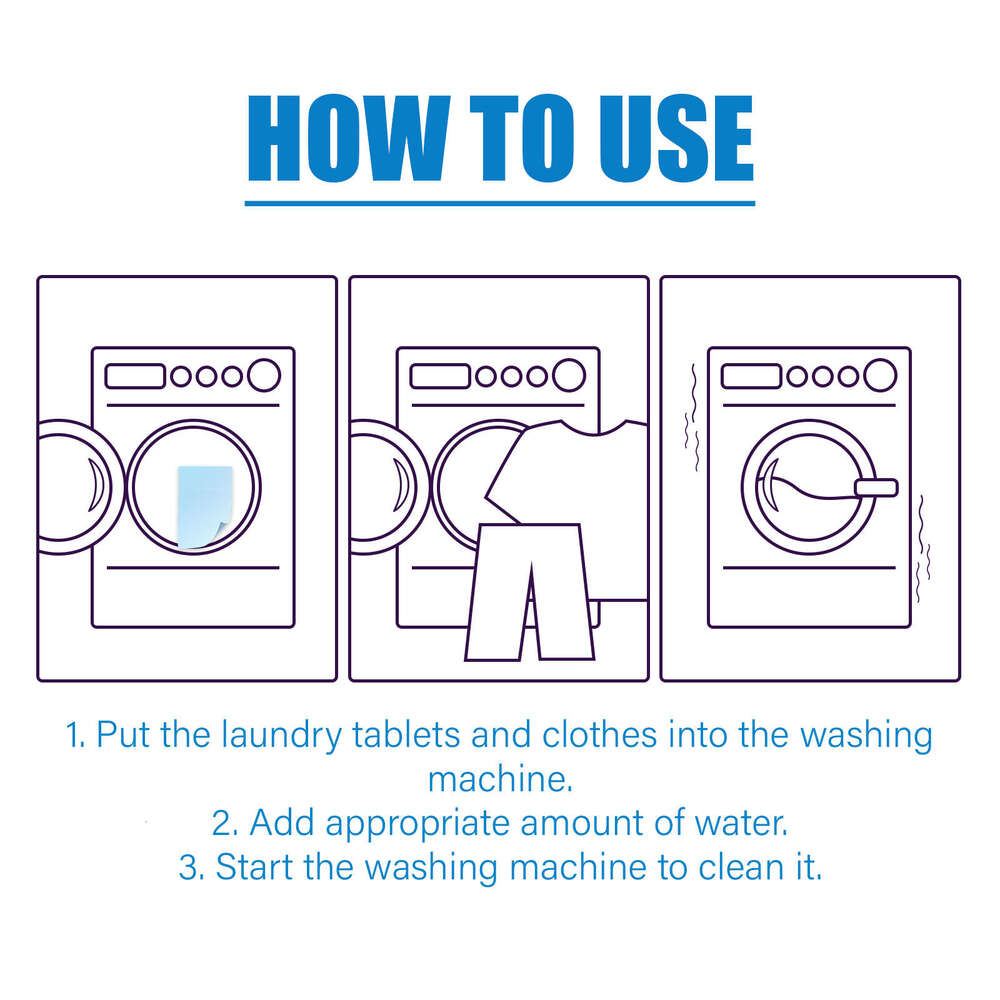 HOW TO USE

1. Put the laundry tablets and clothes into the washing machine.
2. Add appropriate amount of water.
3. Start the washing machine to clean it.