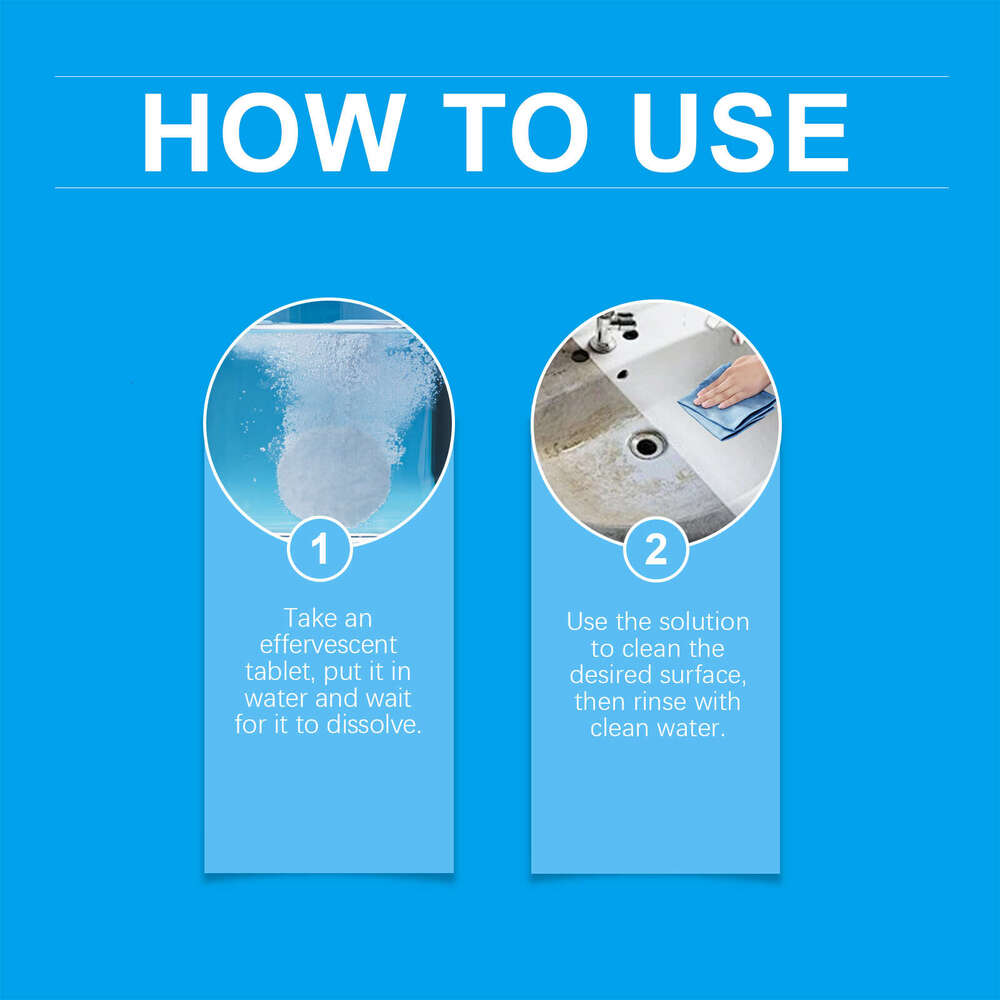 HOW TO USE

1

Take an effervescent tablet, put it in water and wait for it to dissolve.

2

Use the solution to clean the desired surface, then rinse with clean water.