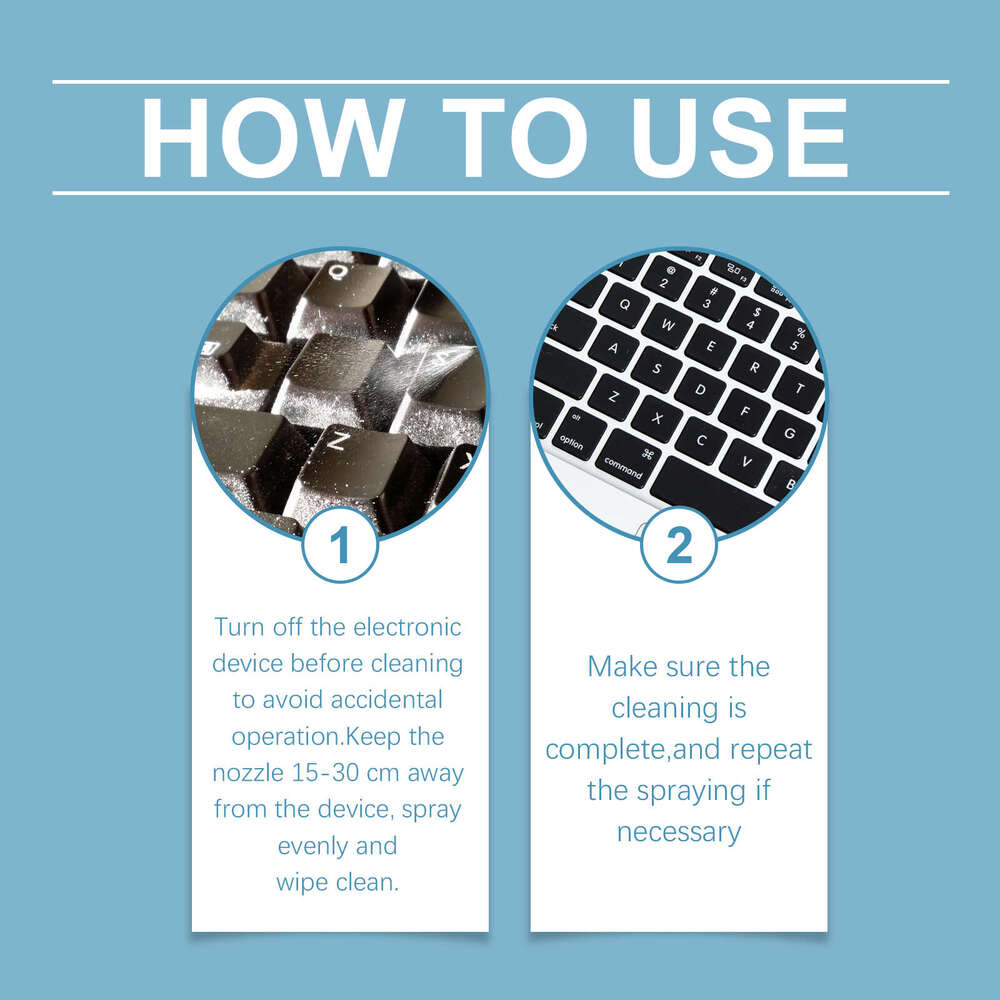 HOW TO USE

1

Turn off the electronic device before cleaning to avoid accidental operation.Keep the nozzle 15-30 cm away from the device, spray evenly and wipe clean.

2

Make sure the cleaning is complete,and repeat the spraying if necessary