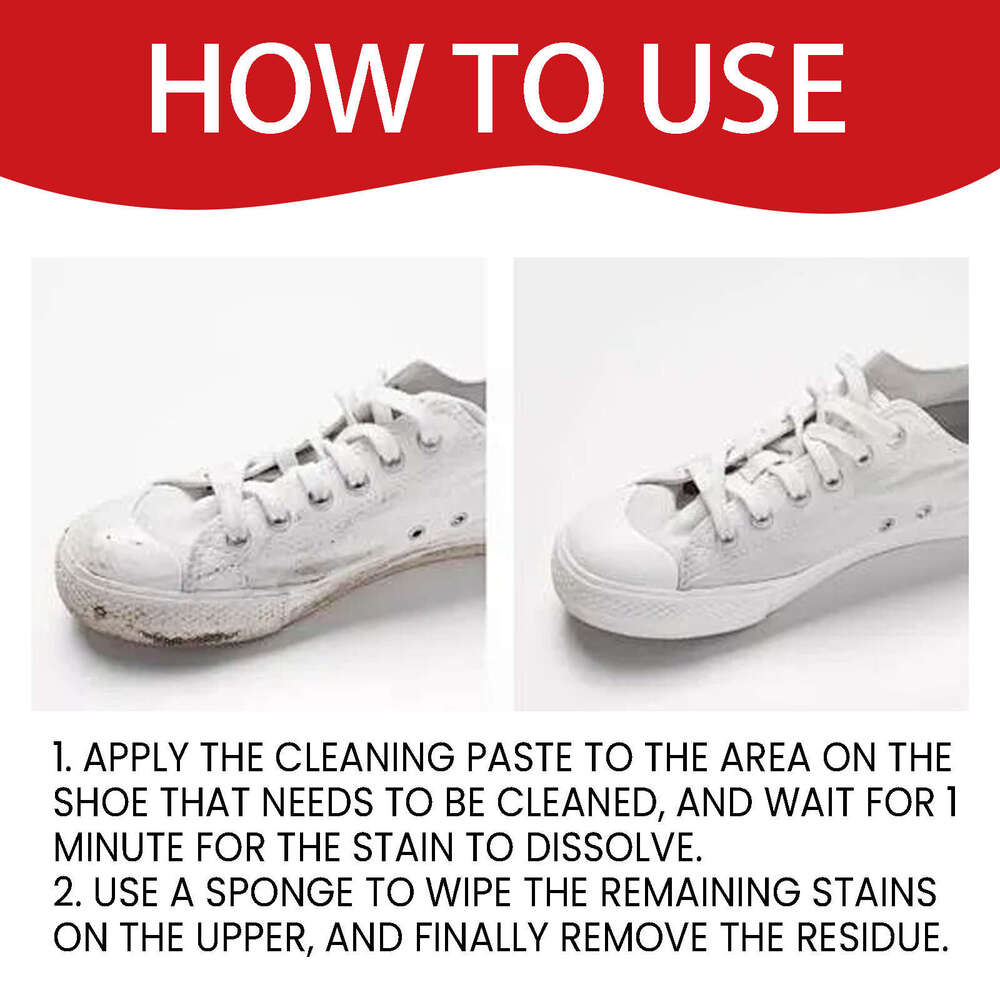 HOW TO USE

1. APPLY THE CLEANING PASTE TO THE AREA ON THE SHOE THAT NEEDS TO BE CLEANED, AND WAIT FOR 1 MINUTE FOR THE STAIN TO DISSOLVE.
2. USE A SPONGE TO WIPE THE REMAINING STAINS ON THE UPPER, AND FINALLY REMOVE THE RESIDUE.