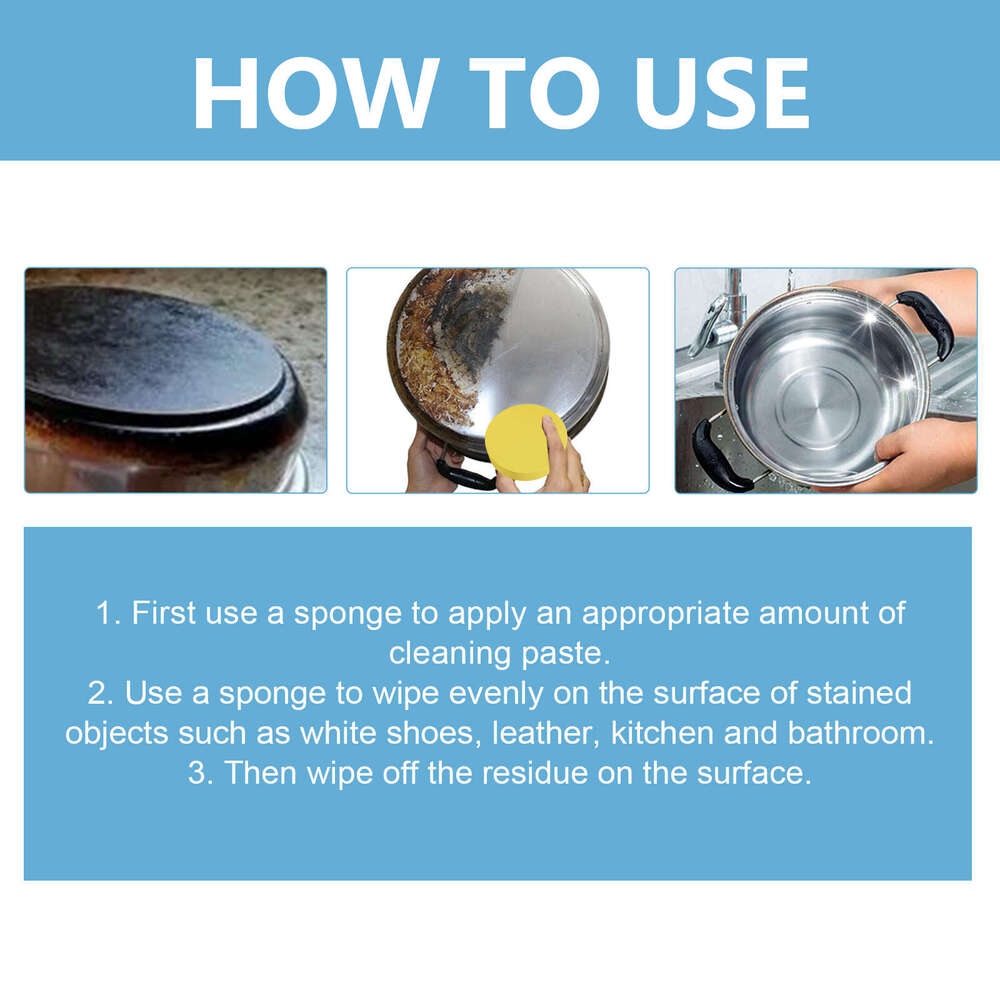 HOW TO USE

1. First use a sponge to apply an appropriate amount of cleaning paste.
2. Use a sponge to wipe evenly on the surface of stained objects such as white shoes, leather, kitchen and bathroom.
3. Then wipe off the residue on the surface.