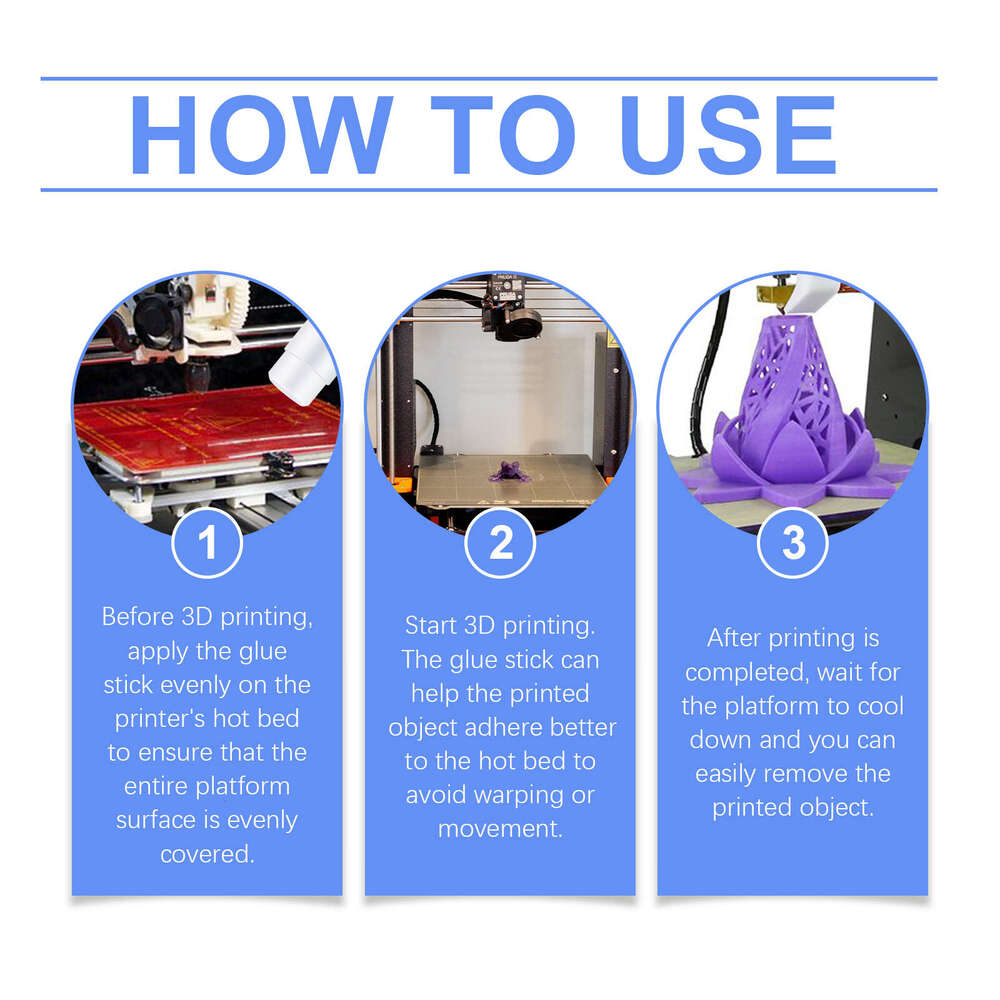 HOW TO USE

1

Before 3D printing, apply the glue stick evenly on the printer's hot bed to ensure that the entire platform surface is evenly covered.

2

Start 3D printing. The glue stick can help the printed object adhere better to the hot bed to avoid warping or movement.

3

After printing is completed, wait for the platform to cool down and you can easily remove the printed object.