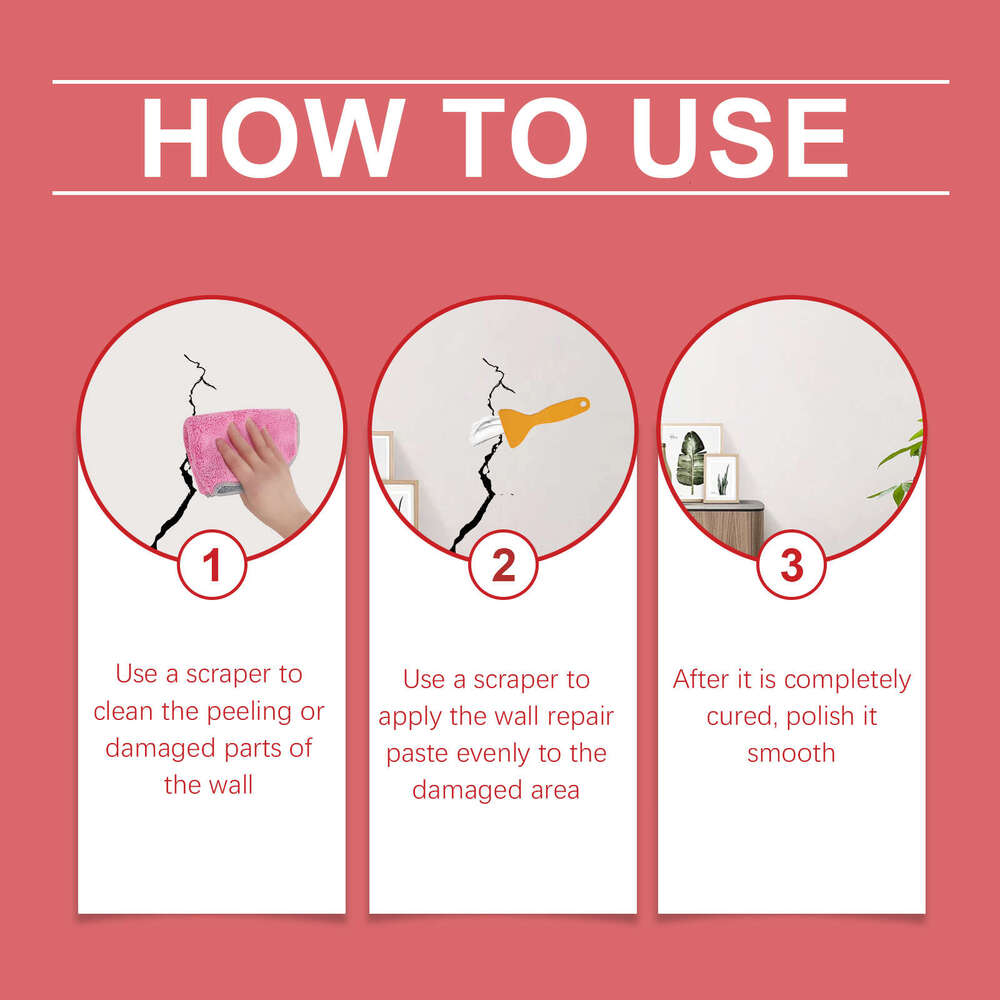 HOW TO USE

1

Use a scraper to clean the peeling or damaged parts of the wall

2

Use a scraper to apply the wall repair paste evenly to the damaged area

3

After it is completely cured, polish it smooth