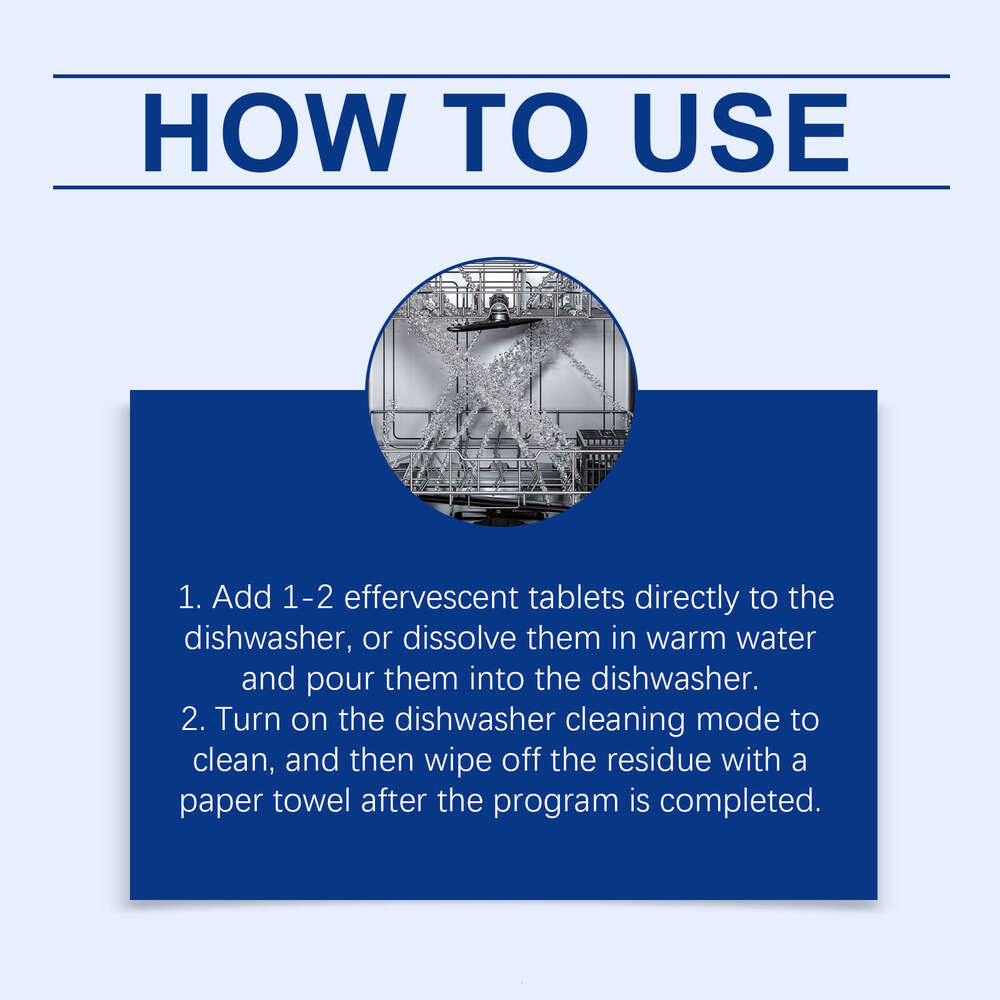 HOW TO USE

1. Add 1-2 effervescent tablets directly to the dishwasher, or dissolve them in warm water and pour them into the dishwasher.
2. Turn on the dishwasher cleaning mode to clean, and then wipe off the residue with a paper towel after the program is completed.