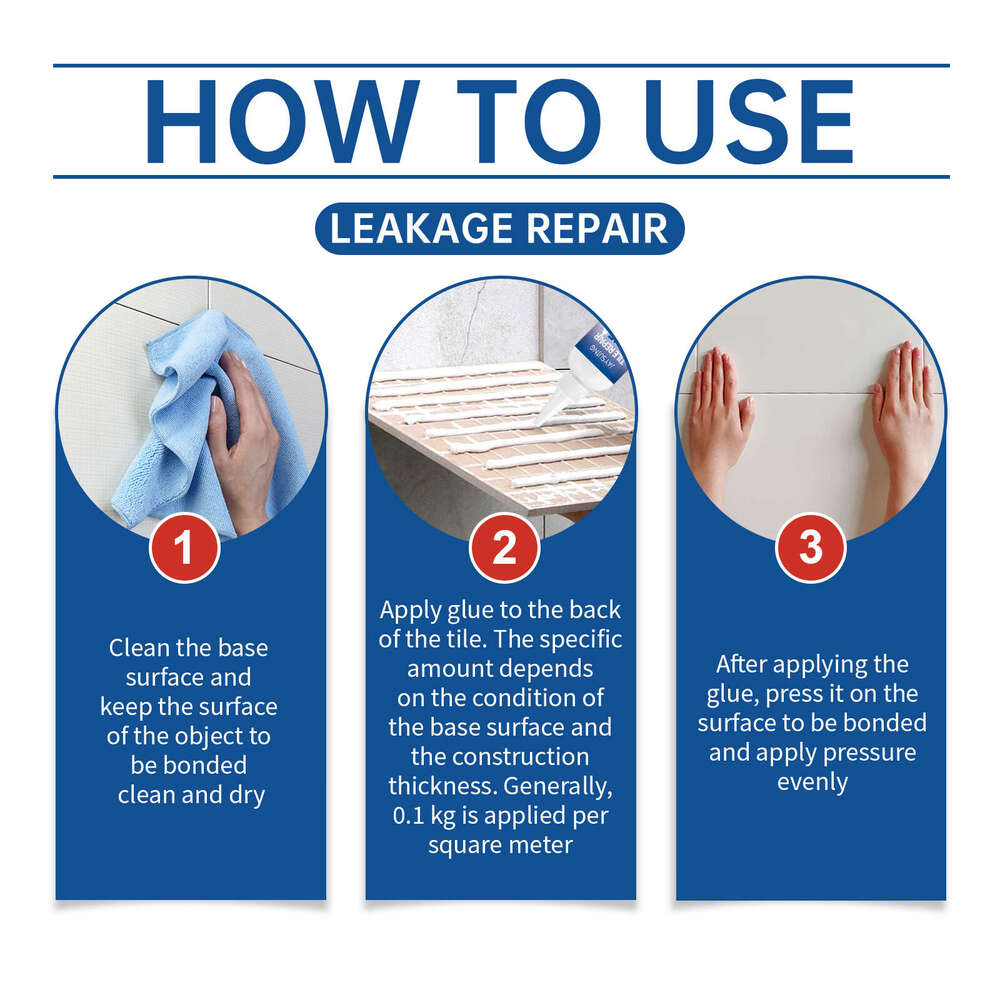 HOW TO USE

LEAKAGE REPAIR

1

Clean the base surface and keep the surface of the object to be bonded clean and dry

2

Apply glue to the back of the tile. The specific amount depends on the condition of the base surface and the construction thickness. Generally, 0.1 kg is applied per square meter

3

After applying the glue, press it on the surface to be bonded and apply pressure evenly