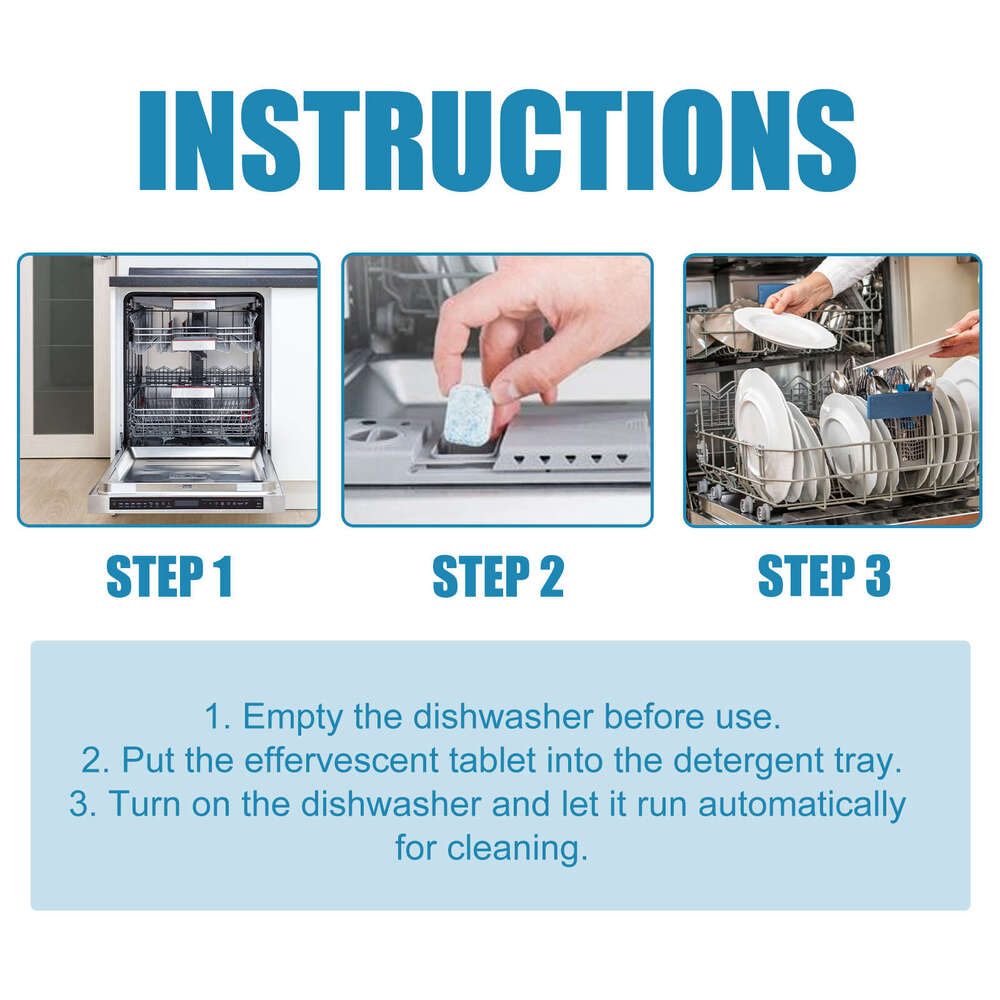 INSTRUCTIONS

STEP 1

STEP 2

STEP 3

1. Empty the dishwasher before use.
2. Put the effervescent tablet into the detergent tray.
3. Turn on the dishwasher and let it run automatically for cleaning.