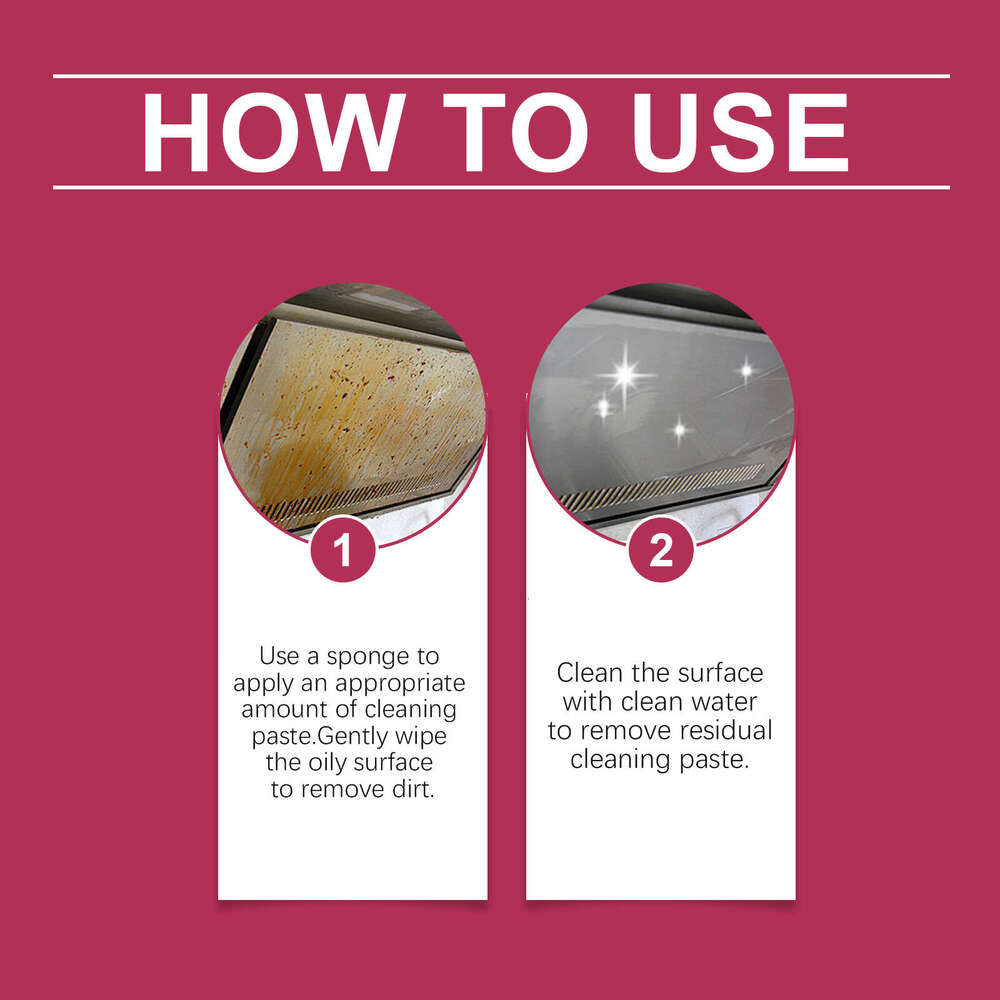 HOW TO USE

1

Use a sponge to apply an appropriate amount of cleaning paste.Gently wipe the oily surface to remove dirt.

2

Clean the surface with clean water to remove residual cleaning paste.