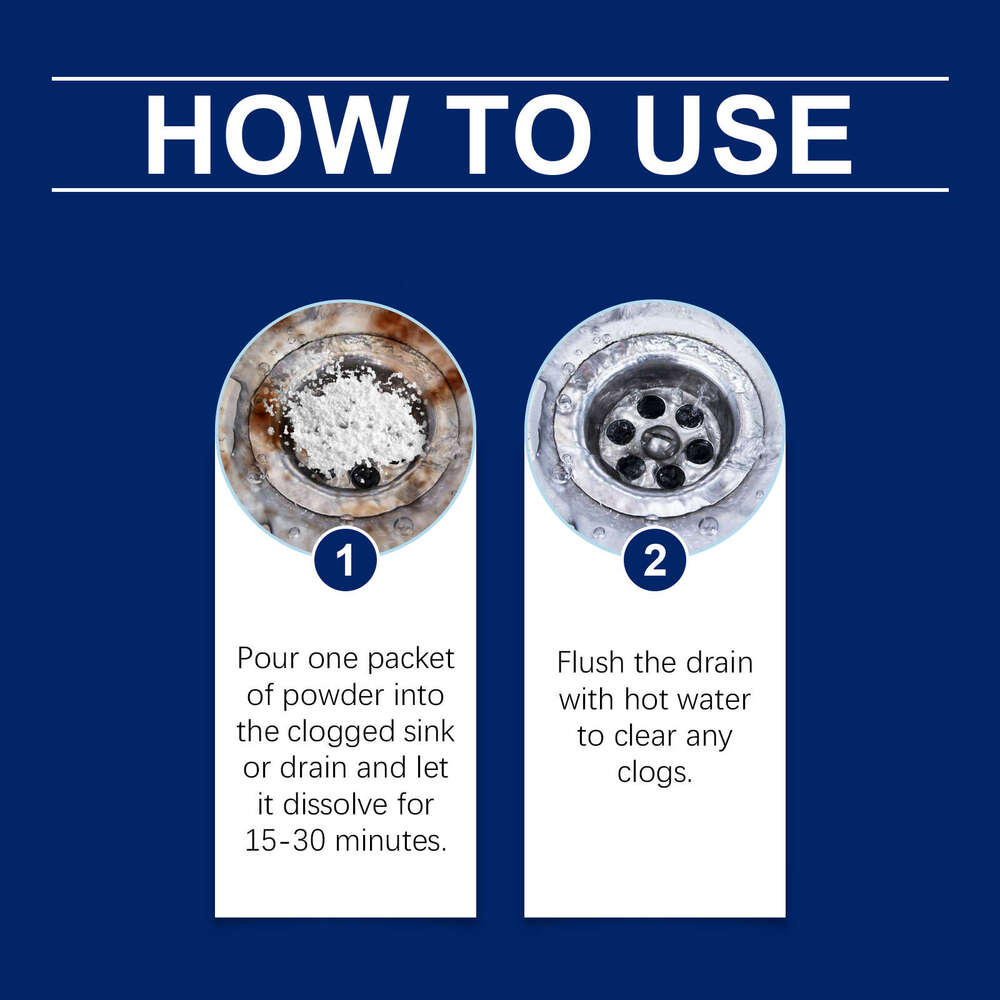 HOW TO USE

1

Pour one packet of powder into the clogged sink or drain and let it dissolve for 15-30 minutes.

2

Flush the drain with hot water to clear any clogs.