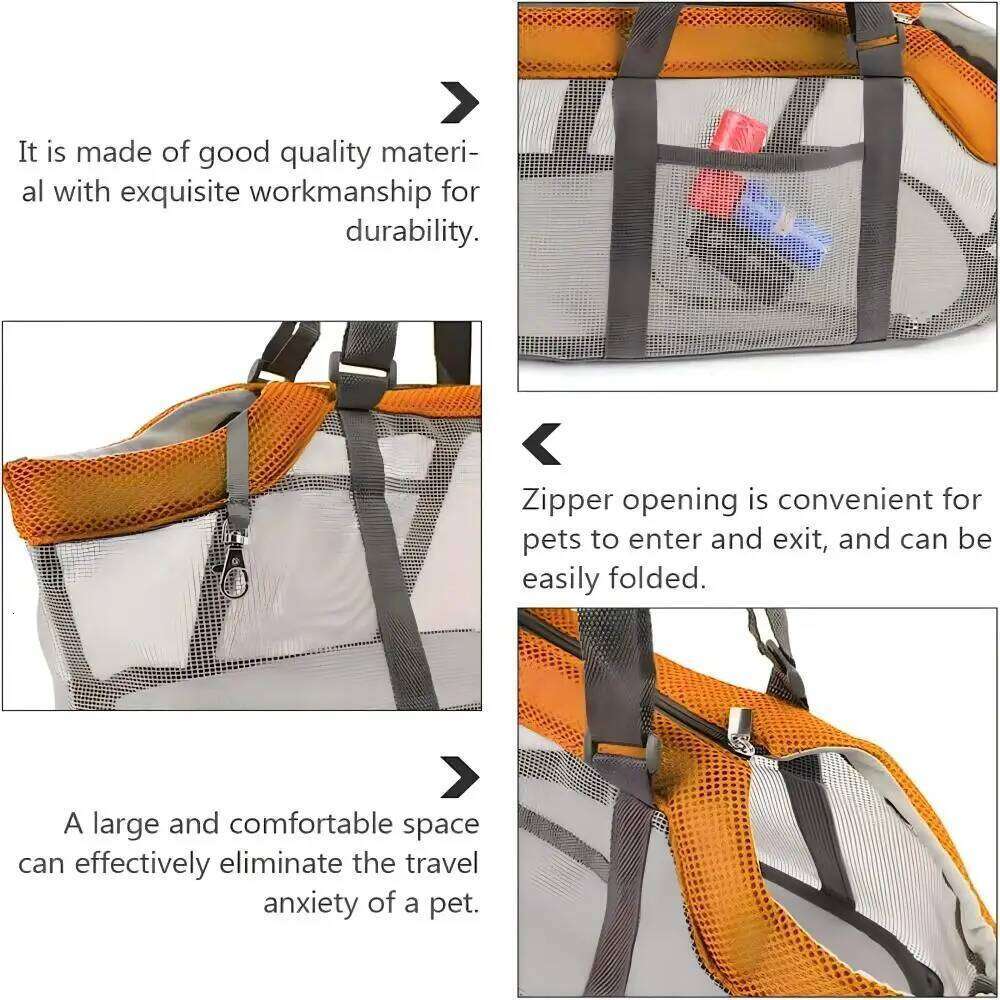 It is made of good quality material with exquisite workmanship for durability.

Zipper opening is convenient for pets to enter and exit, and can be easily folded.

A large and comfortable space can effectively eliminate the travel anxiety of a pet.