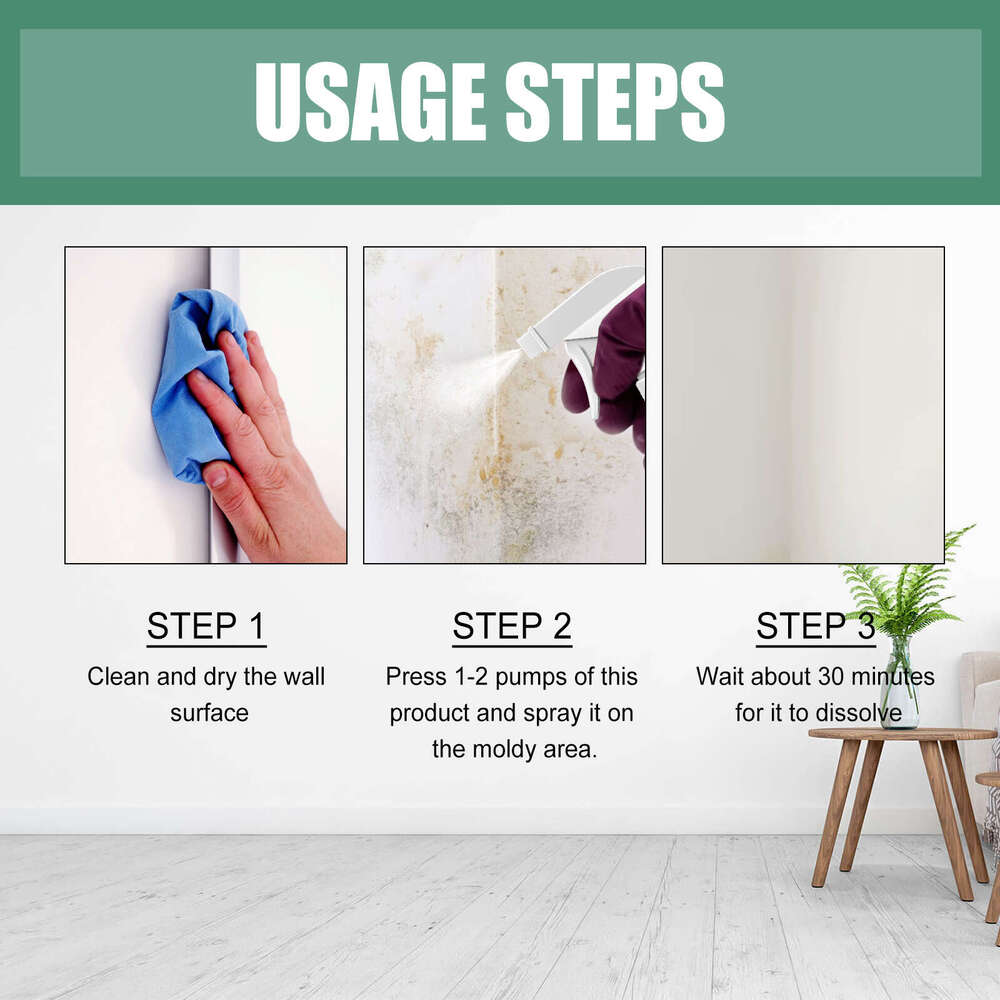 USAGE STEPS

STEP 1
Clean and dry the wall surface

STEP 2
Press 1-2 pumps of this product and spray it on the moldy area.

STEP 3
Wait about 30 minutes for it to dissolve