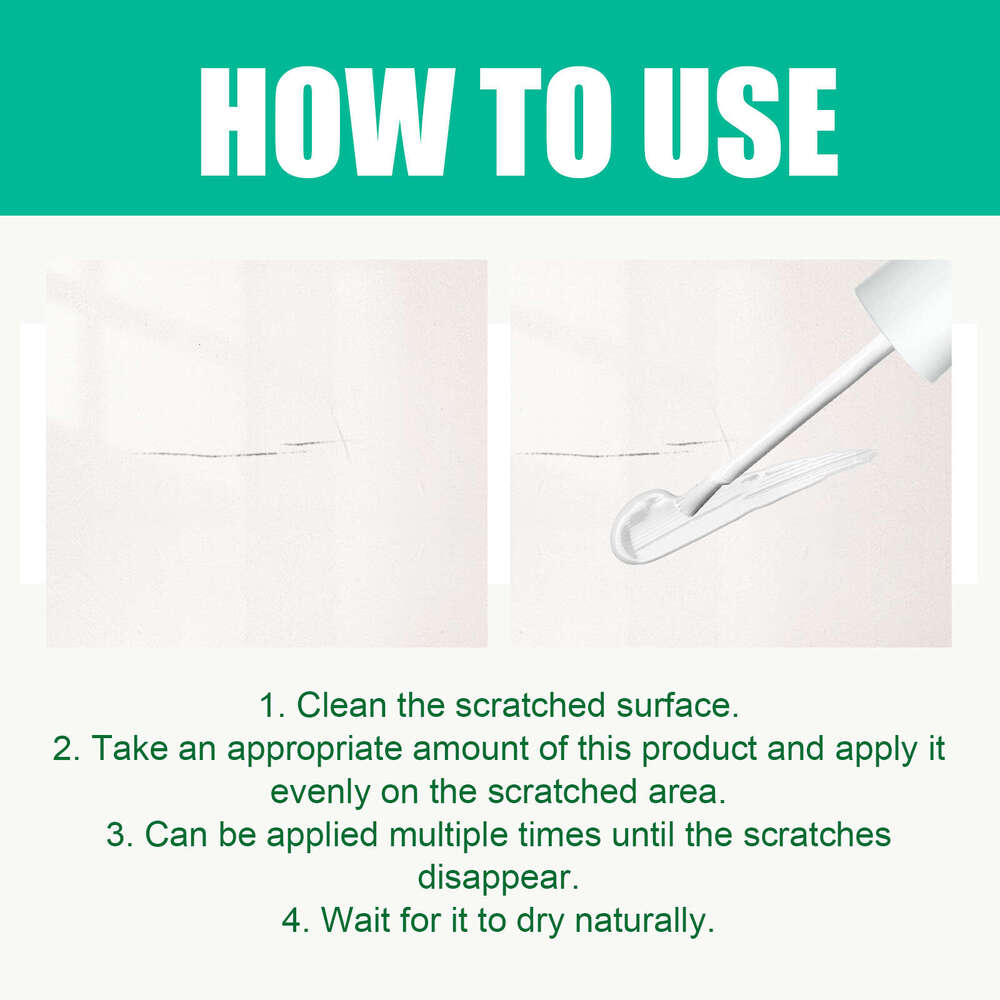 HOW TO USE

1. Clean the scratched surface.
2. Take an appropriate amount of this product and apply it evenly on the scratched area.
3. Can be applied multiple times until the scratches disappear.
4. Wait for it to dry naturally.