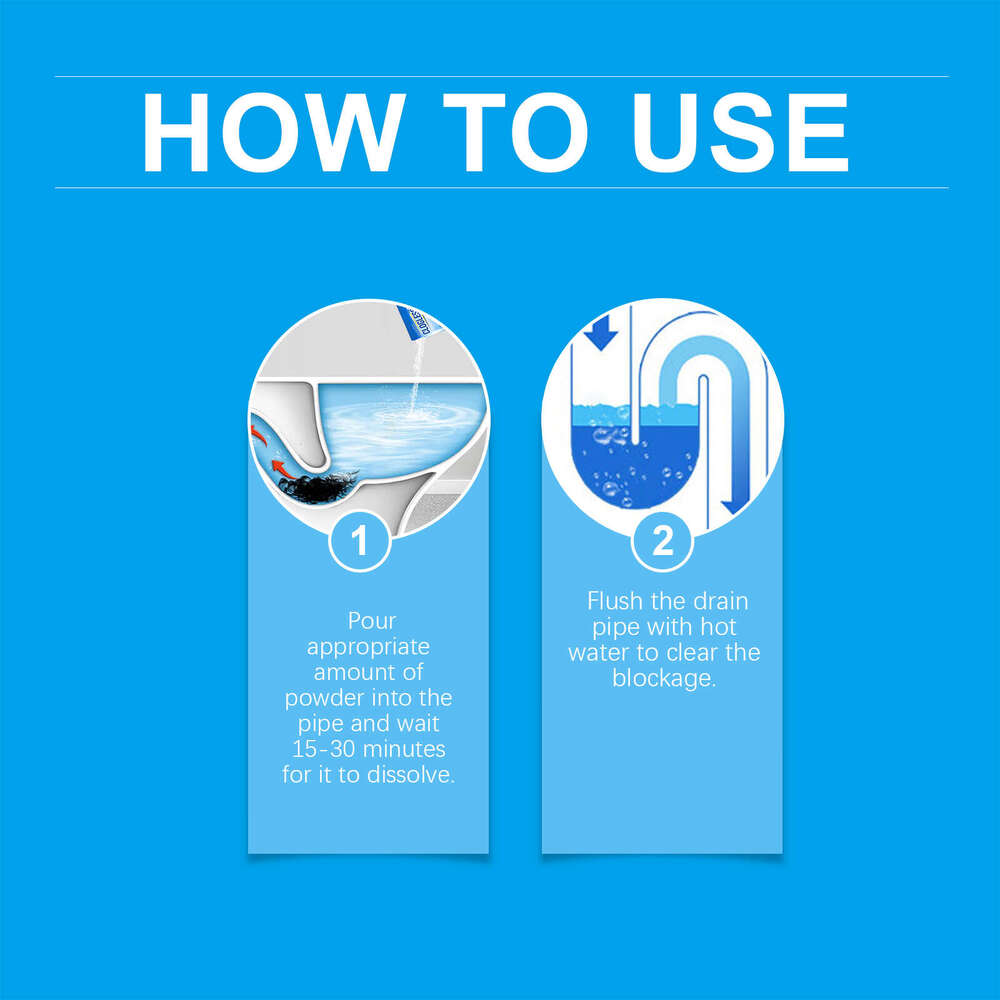 HOW TO USE

1

Pour appropriate amount of powder into the pipe and wait 15-30 minutes for it to dissolve.

2

Flush the drain pipe with hot water to clear the blockage.