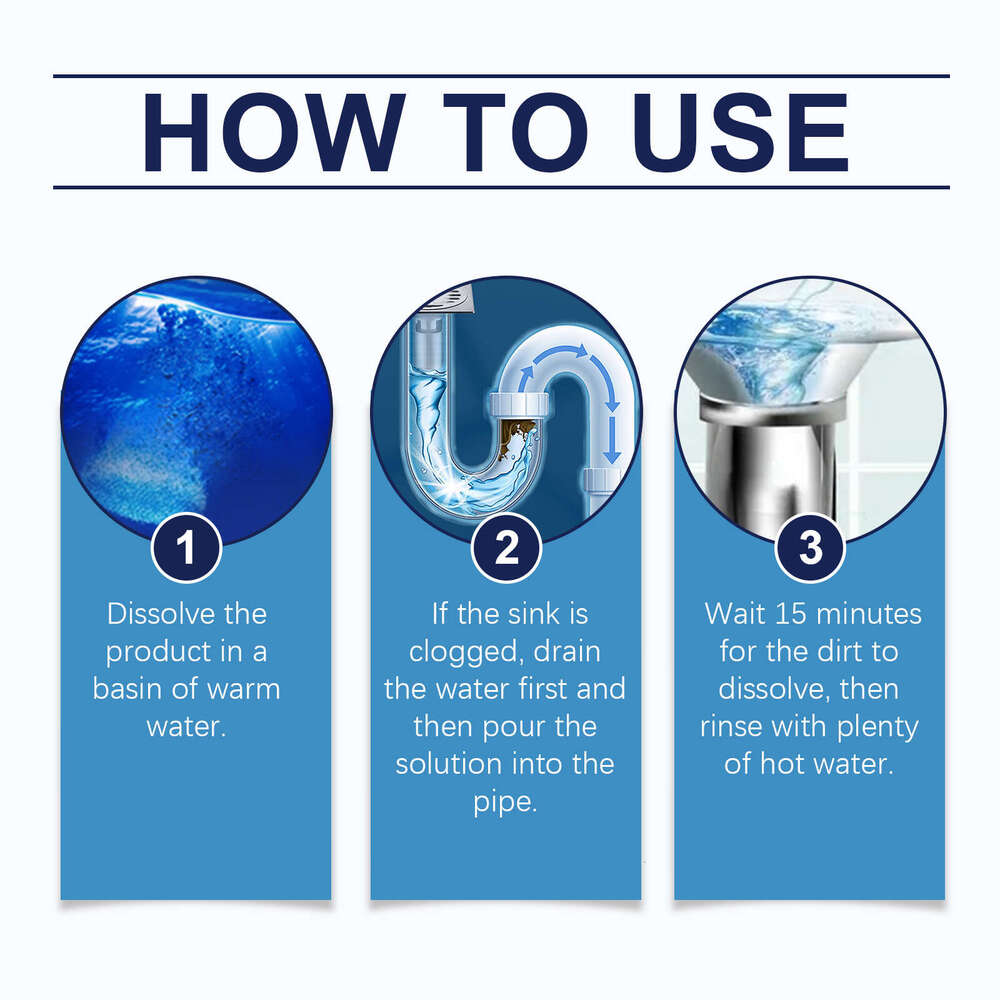 HOW TO USE

1

Dissolve the product in a basin of warm water.

2

If the sink is clogged, drain the water first and then pour the solution into the pipe.

3

Wait 15 minutes for the dirt to dissolve, then rinse with plenty of hot water.