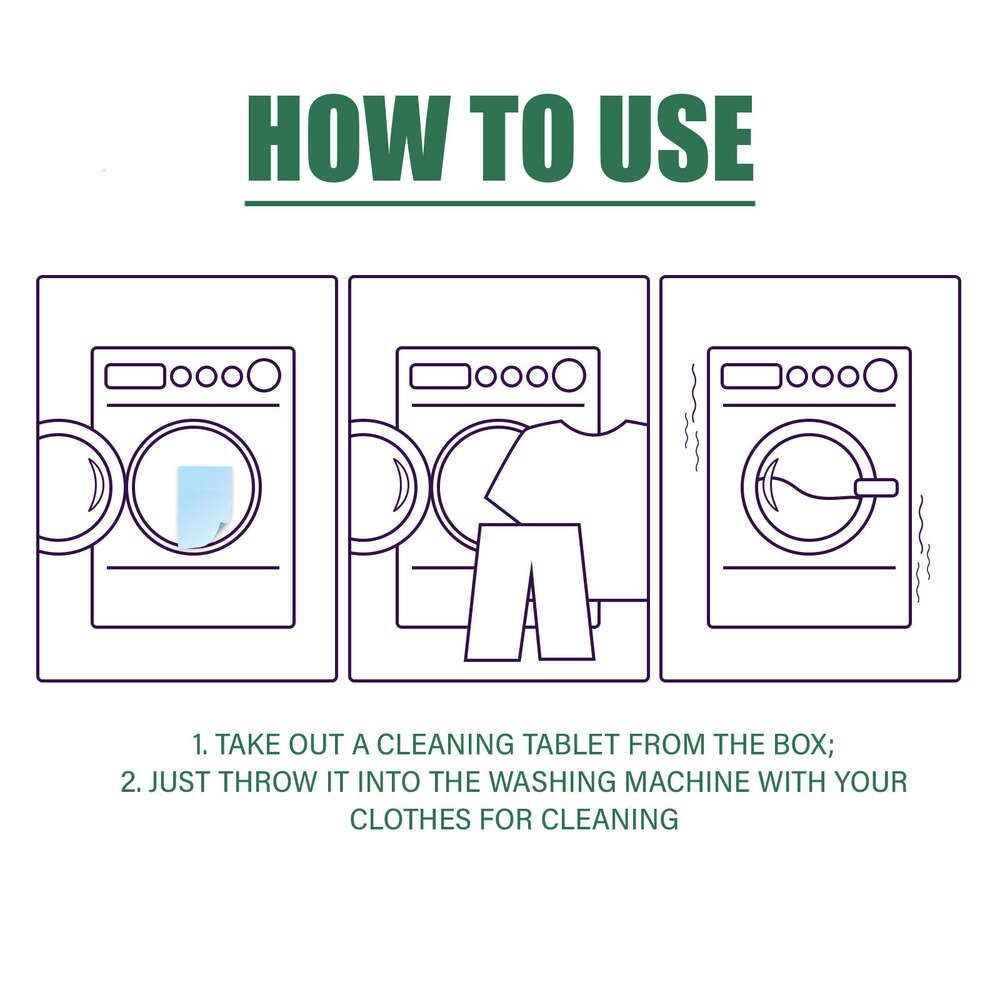 HOW TO USE

1. TAKE OUT A CLEANING TABLET FROM THE BOX;
2. JUST THROW IT INTO THE WASHING MACHINE WITH YOUR CLOTHES FOR CLEANING