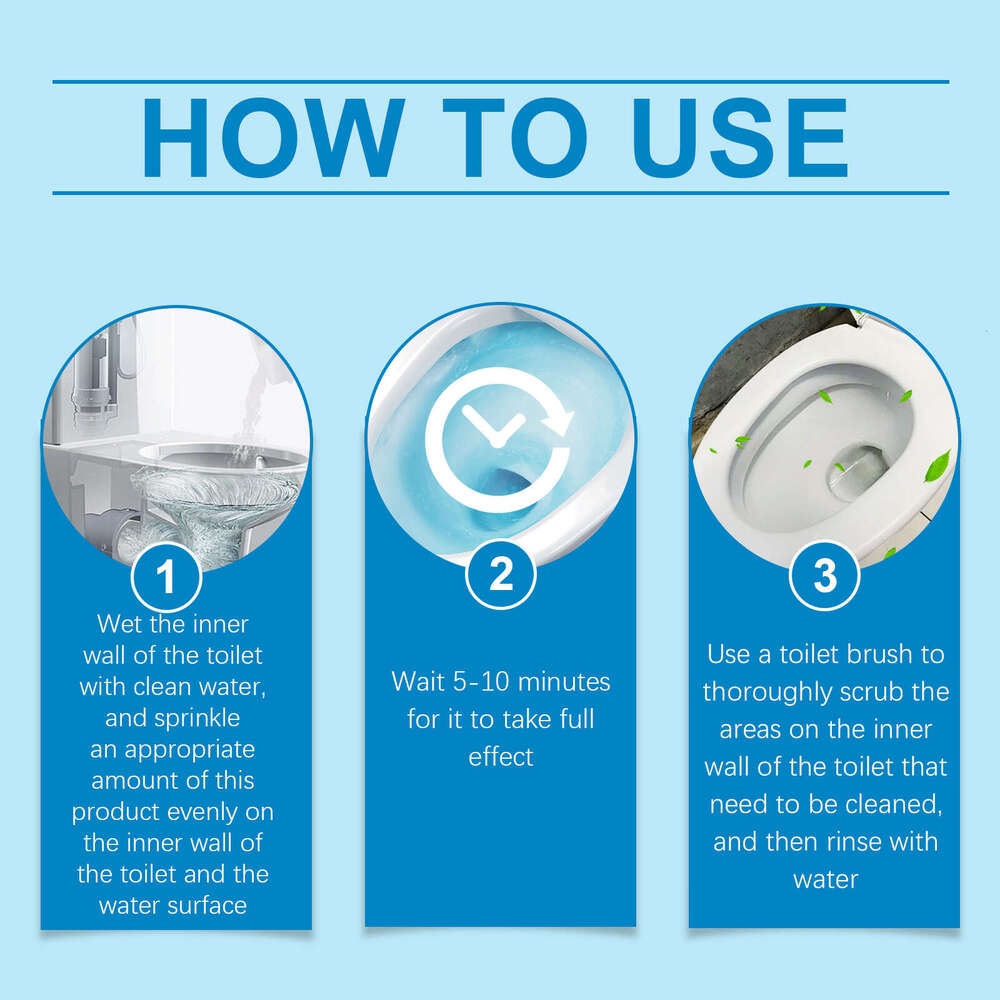 HOW TO USE

1
Wet the inner wall of the toilet with clean water, and sprinkle an appropriate amount of this product evenly on the inner wall of the toilet and the water surface

2
Wait 5-10 minutes for it to take full effect

3
Use a toilet brush to thoroughly scrub the areas on the inner wall of the toilet that need to be cleaned, and then rinse with water