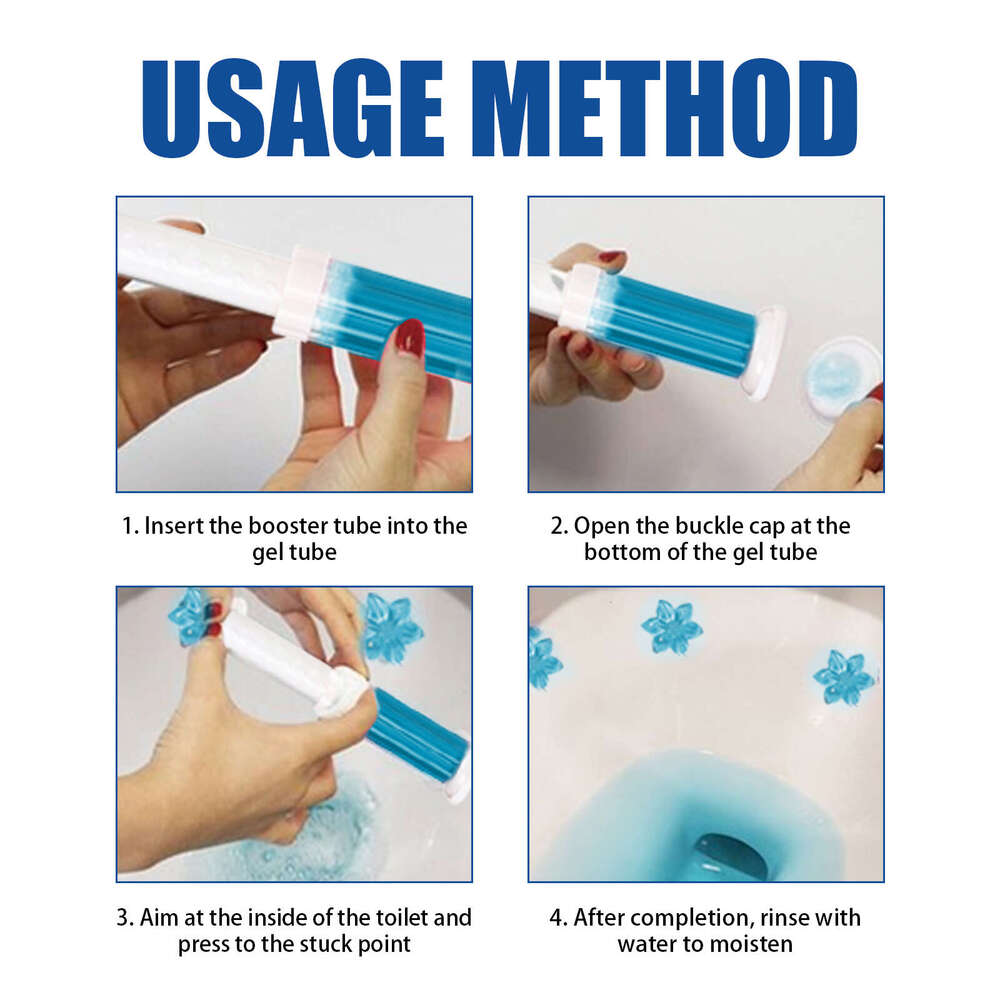 USAGE METHOD

1. Insert the booster tube into the gel tube

2. Open the buckle cap at the bottom of the gel tube

3. Aim at the inside of the toilet and press to the stuck point

4. After completion, rinse with water to moisten