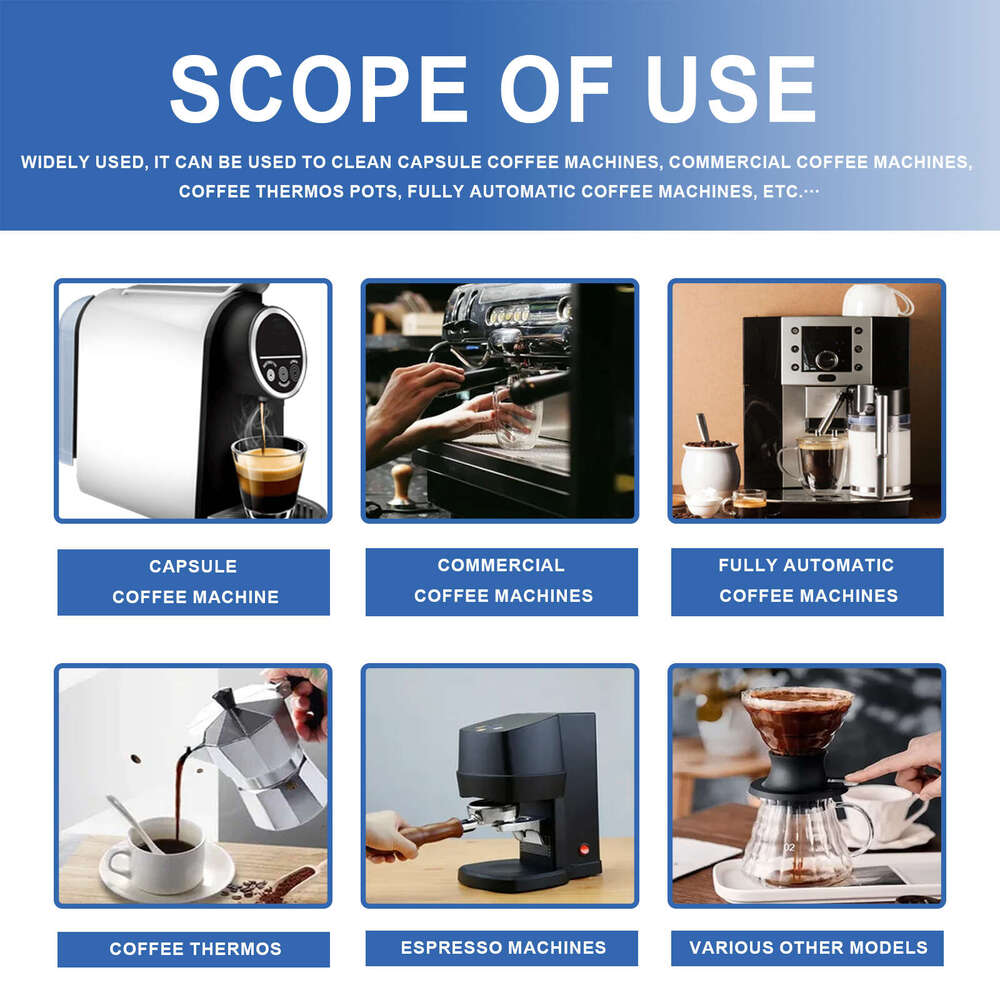 SCOPE OF USE

WIDELY USED, IT CAN BE USED TO CLEAN CAPSULE COFFEE MACHINES, COMMERCIAL COFFEE MACHINES, COFFEE THERMOS POTS, FULLY AUTOMATIC COFFEE MACHINES, ETC.···

CAPSULE COFFEE MACHINE

COMMERCIAL COFFEE MACHINES

FULLY AUTOMATIC COFFEE MACHINES

COFFEE THERMOS

ESPRESSO MACHINES

VARIOUS OTHER MODELS