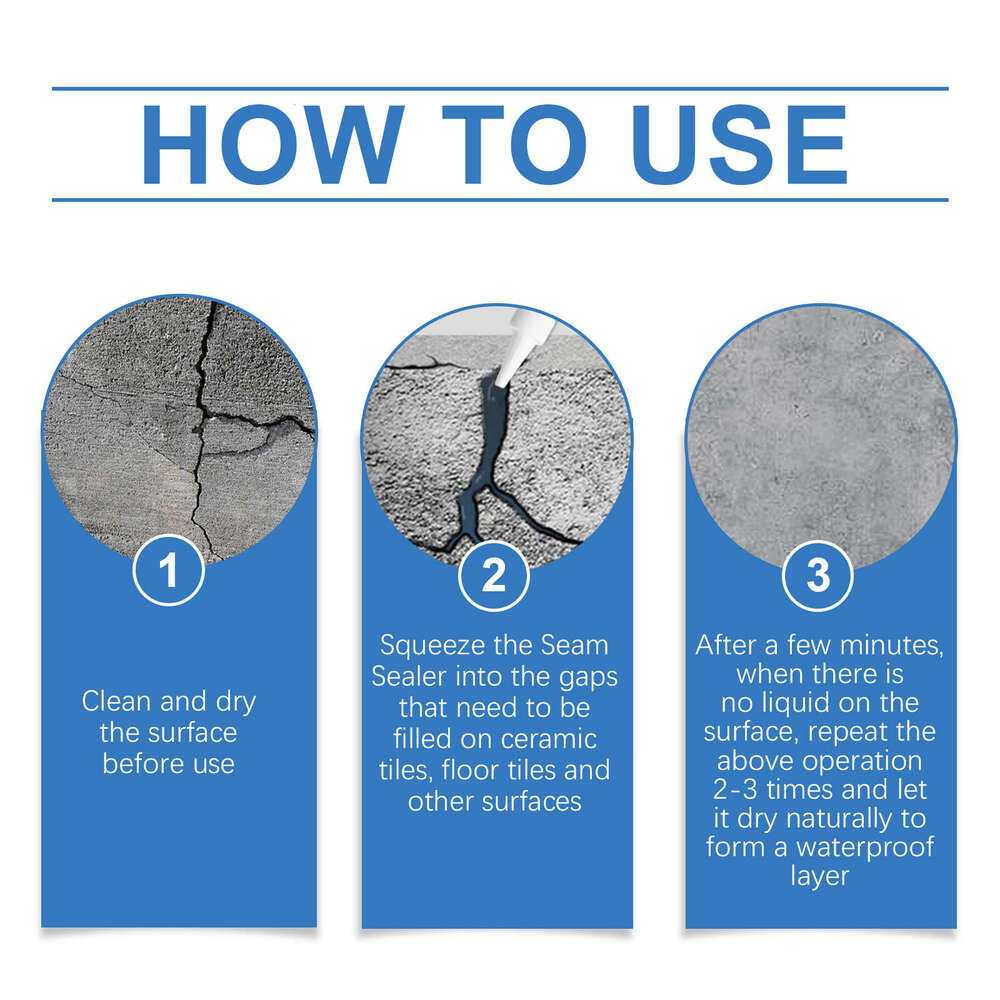 HOW TO USE

1

Clean and dry the surface before use

2

Squeeze the Seam Sealer into the gaps that need to be filled on ceramic tiles, floor tiles and other surfaces

3

After a few minutes, when there is no liquid on the surface, repeat the above operation 2-3 times and let it dry naturally to form a waterproof layer