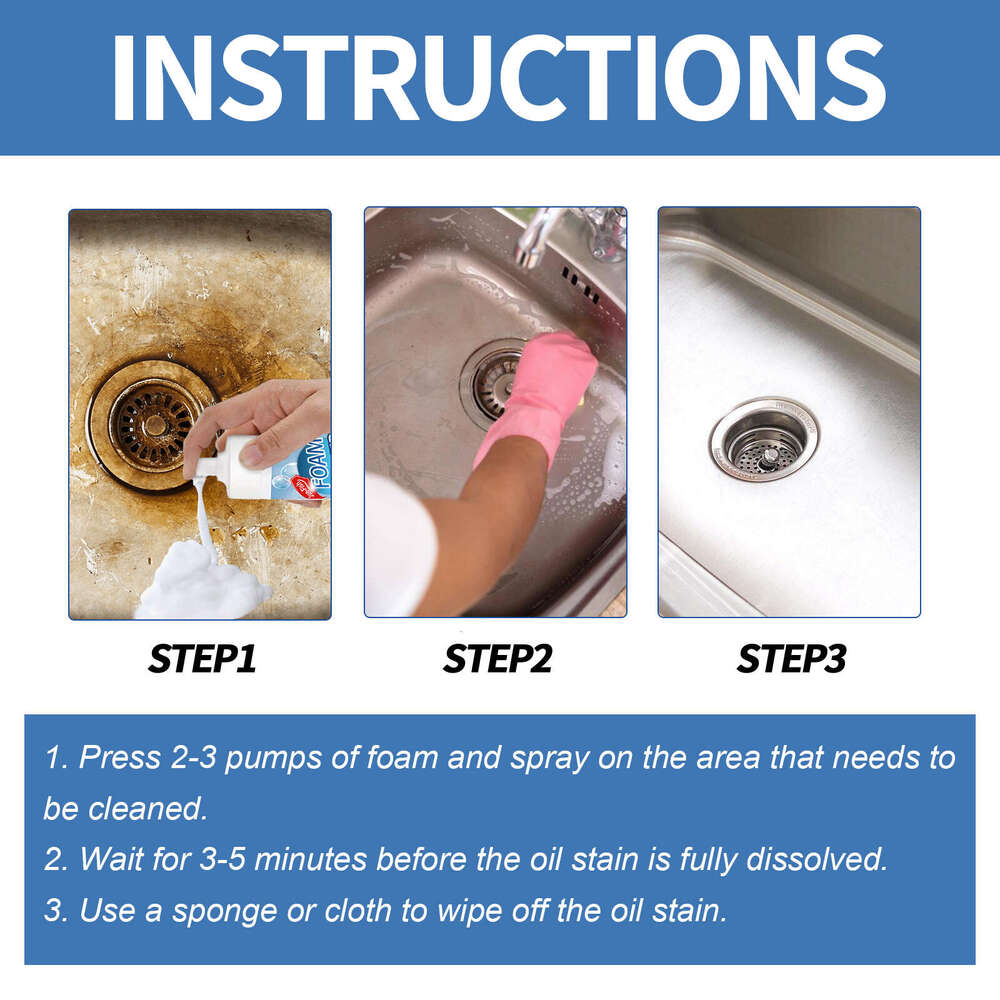 INSTRUCTIONS

FOAM

STEP1

STEP2

STEP3

1. Press 2-3 pumps of foam and spray on the area that needs to be cleaned.
2. Wait for 3-5 minutes before the oil stain is fully dissolved.
3. Use a sponge or cloth to wipe off the oil stain.