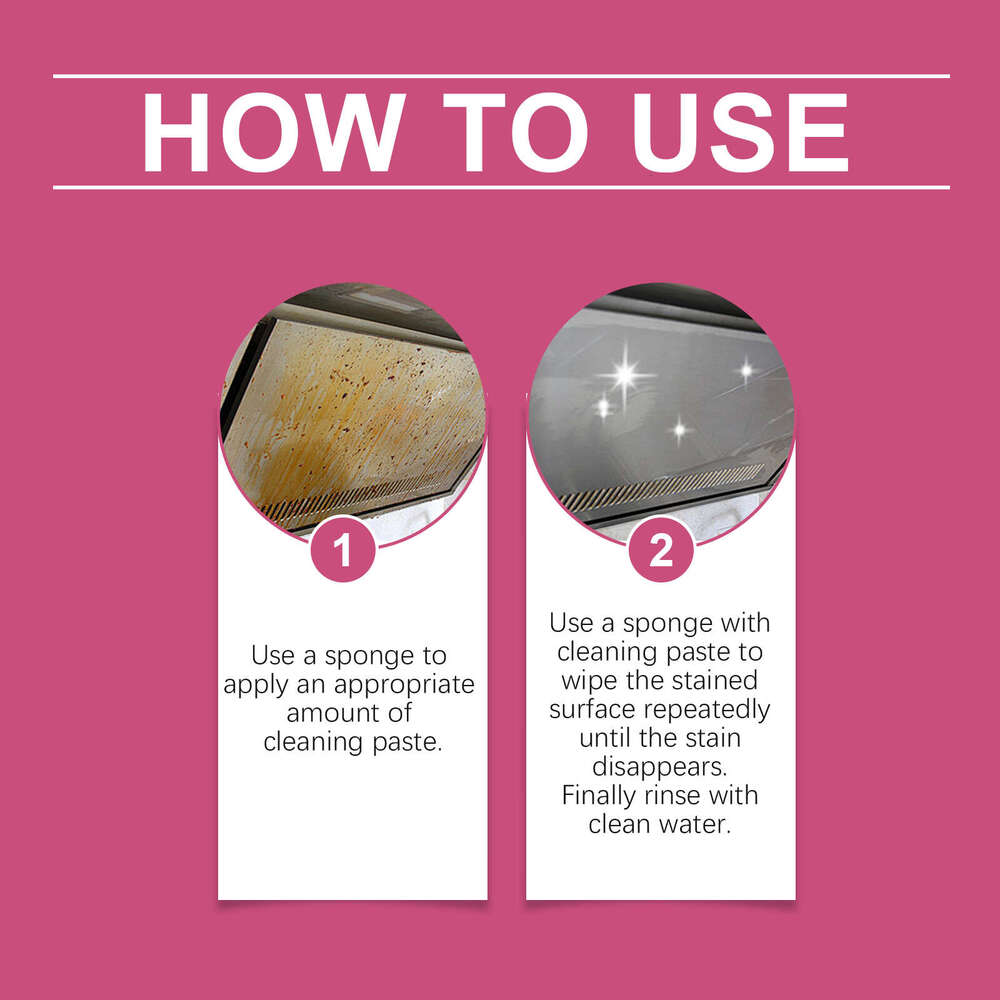 HOW TO USE

1

Use a sponge to apply an appropriate amount of cleaning paste.

2

Use a sponge with cleaning paste to wipe the stained surface repeatedly until the stain disappears. Finally rinse with clean water.