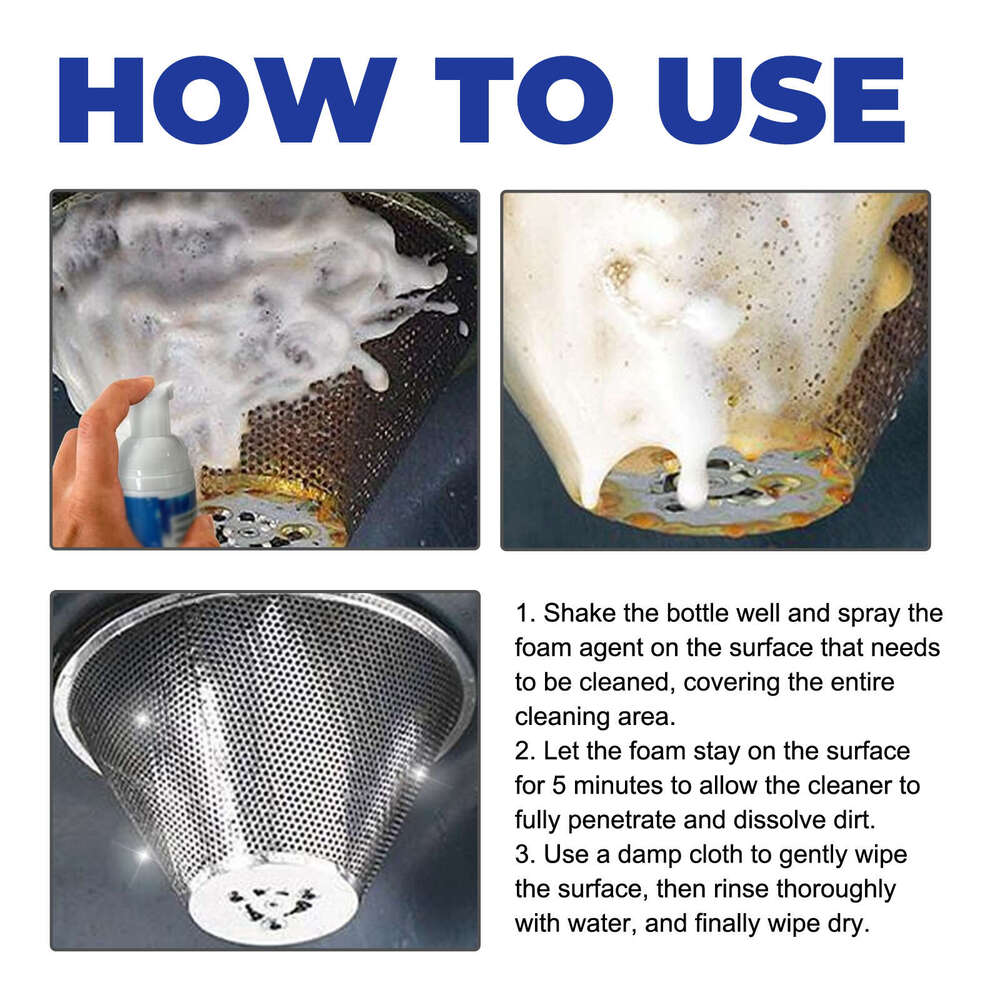 HOW TO USE

1. Shake the bottle well and spray the foam agent on the surface that needs to be cleaned, covering the entire cleaning area.
2. Let the foam stay on the surface for 5 minutes to allow the cleaner to fully penetrate and dissolve dirt.
3. Use a damp cloth to gently wipe the surface, then rinse thoroughly with water, and finally wipe dry.