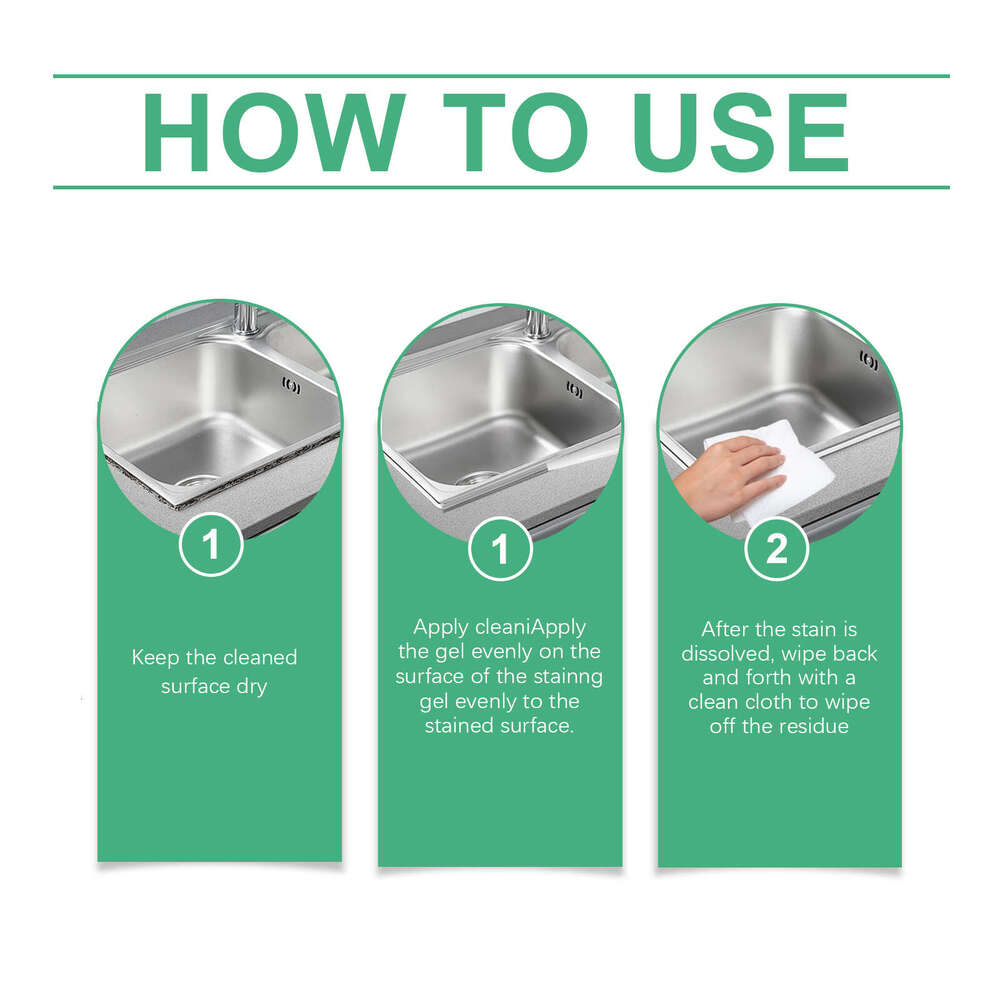 HOW TO USE

1

Keep the cleaned surface dry

1

Apply cleaniApply the gel evenly on the surface of the stainng gel evenly to the stained surface.

2

After the stain is dissolved, wipe back and forth with a clean cloth to wipe off the residue