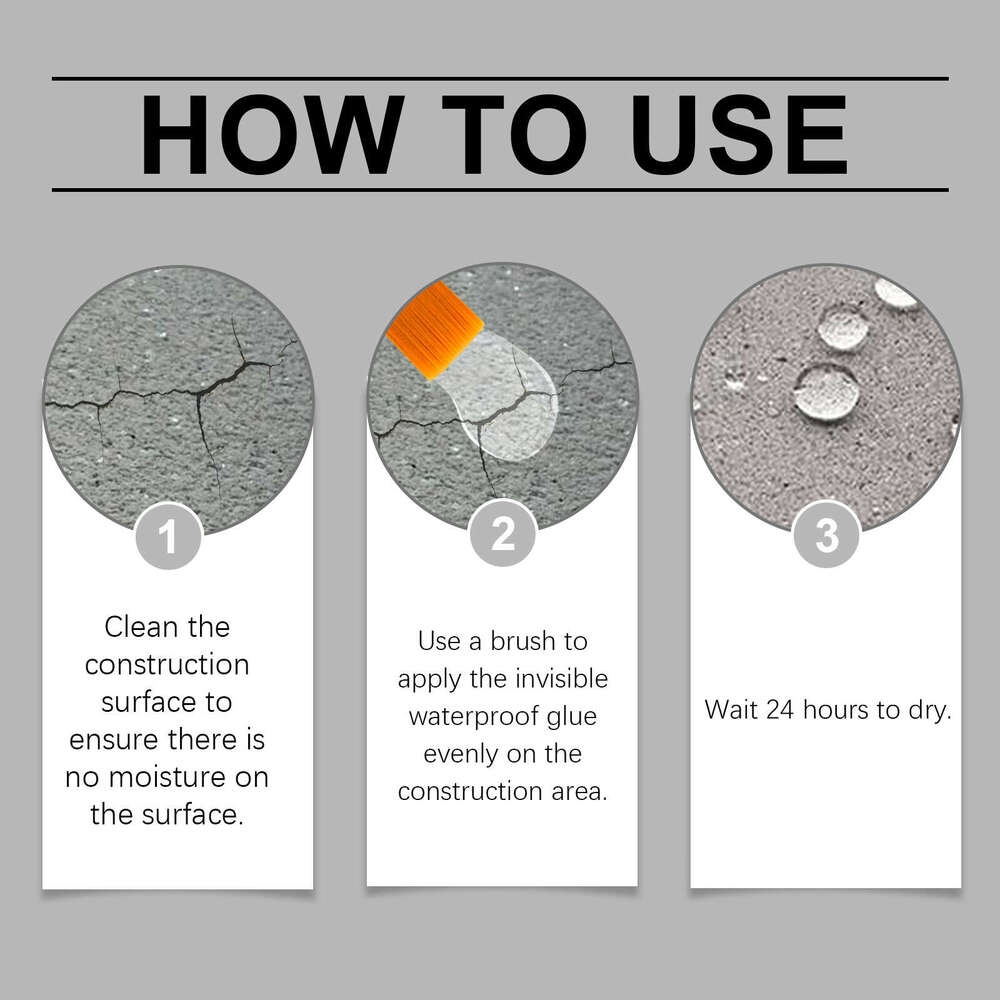 HOW TO USE

1

Clean the construction surface to ensure there is no moisture on the surface.

2

Use a brush to apply the invisible waterproof glue evenly on the construction area.

3

Wait 24 hours to dry.