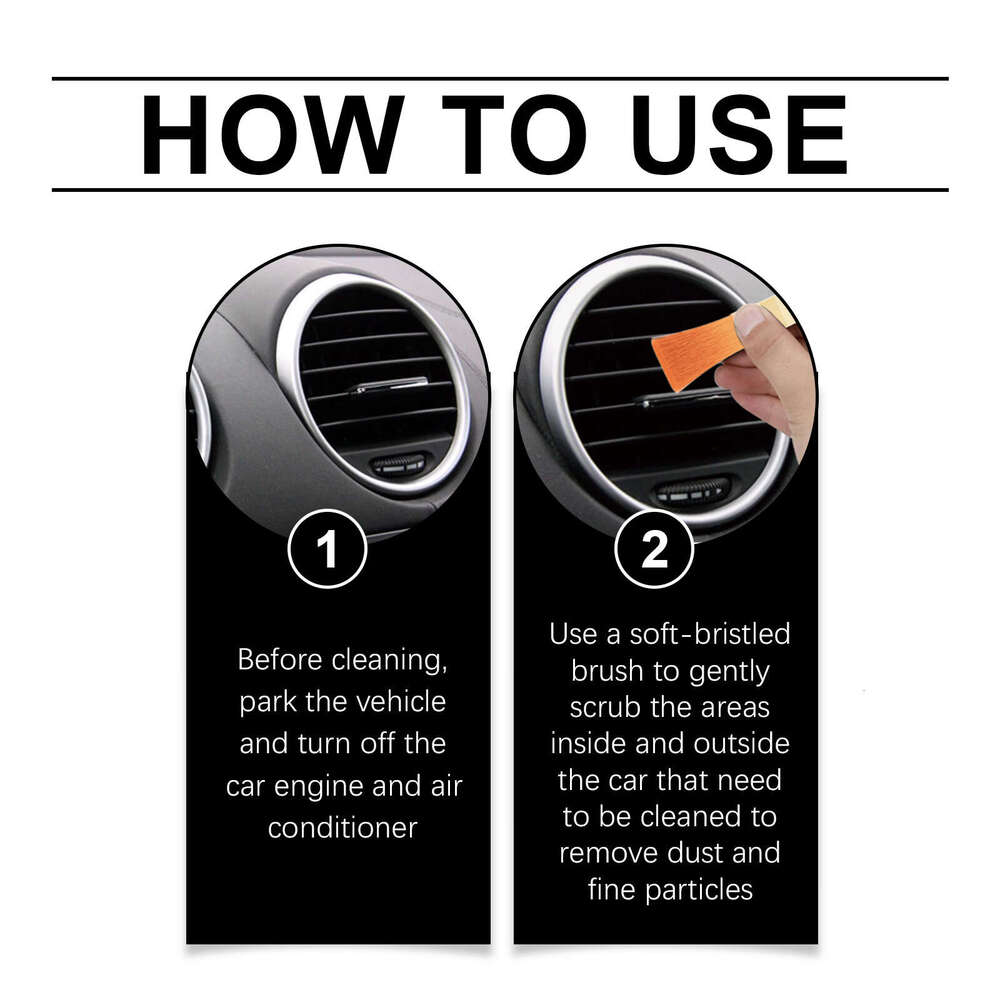 HOW TO USE

1

Before cleaning, park the vehicle and turn off the car engine and air conditioner

2

Use a soft-bristled brush to gently scrub the areas inside and outside the car that need to be cleaned to remove dust and fine particles