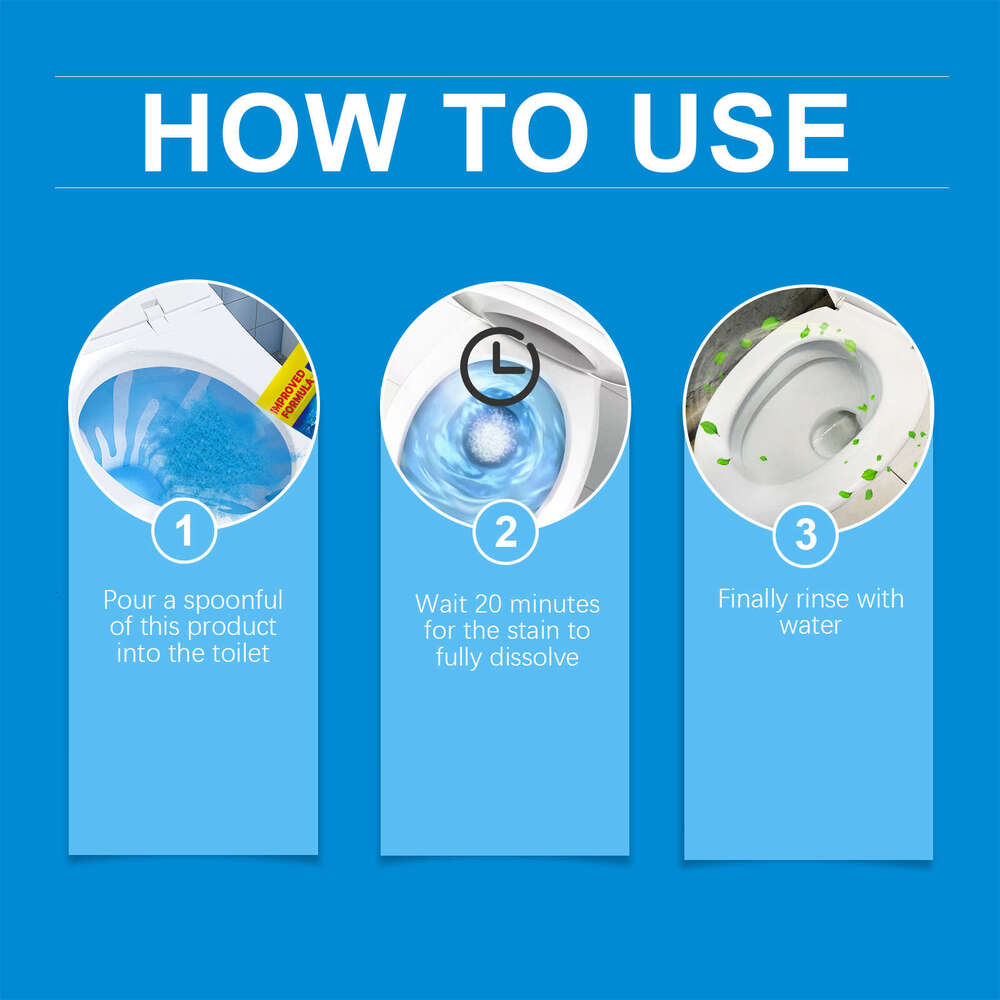 HOW TO USE

IMPROVED FORMULA

1

Pour a spoonful of this product into the toilet

2

Wait 20 minutes for the stain to fully dissolve

3

Finally rinse with water