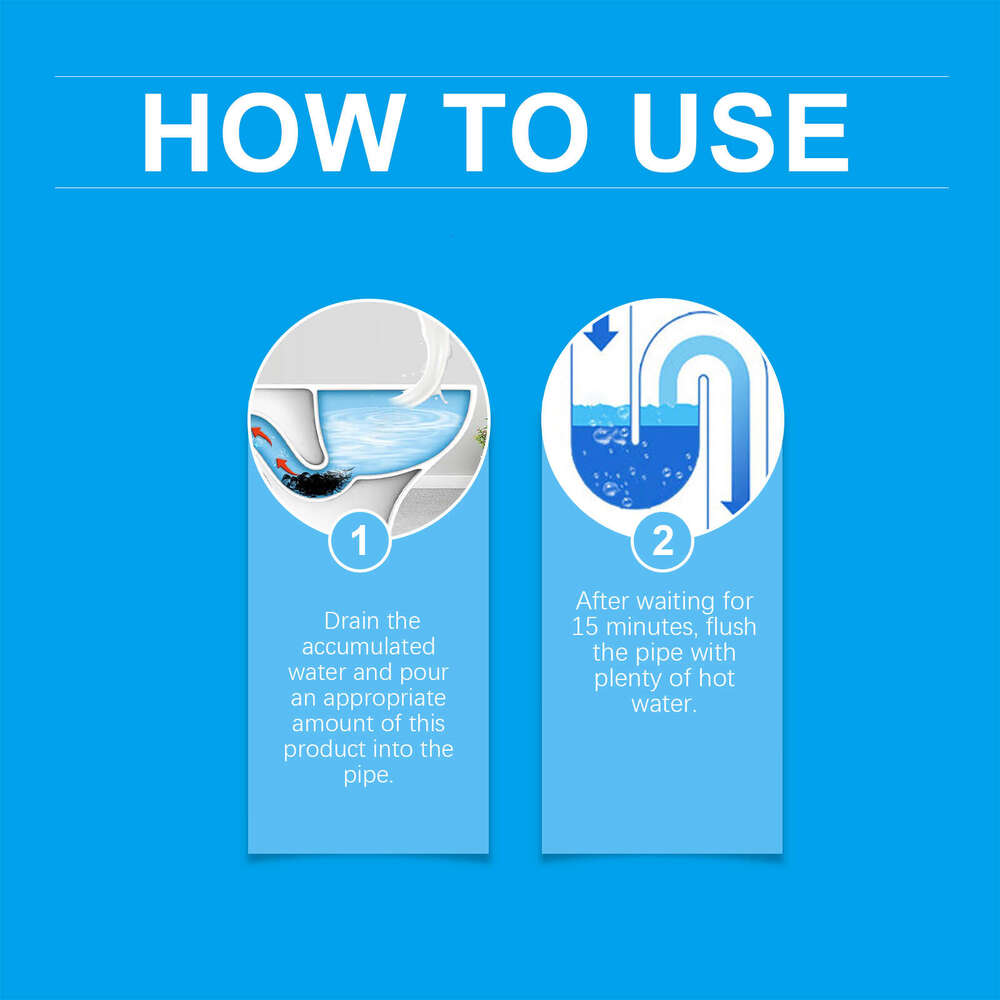 HOW TO USE

1

Drain the accumulated water and pour an appropriate amount of this product into the pipe.

2

After waiting for 15 minutes, flush the pipe with plenty of hot water.