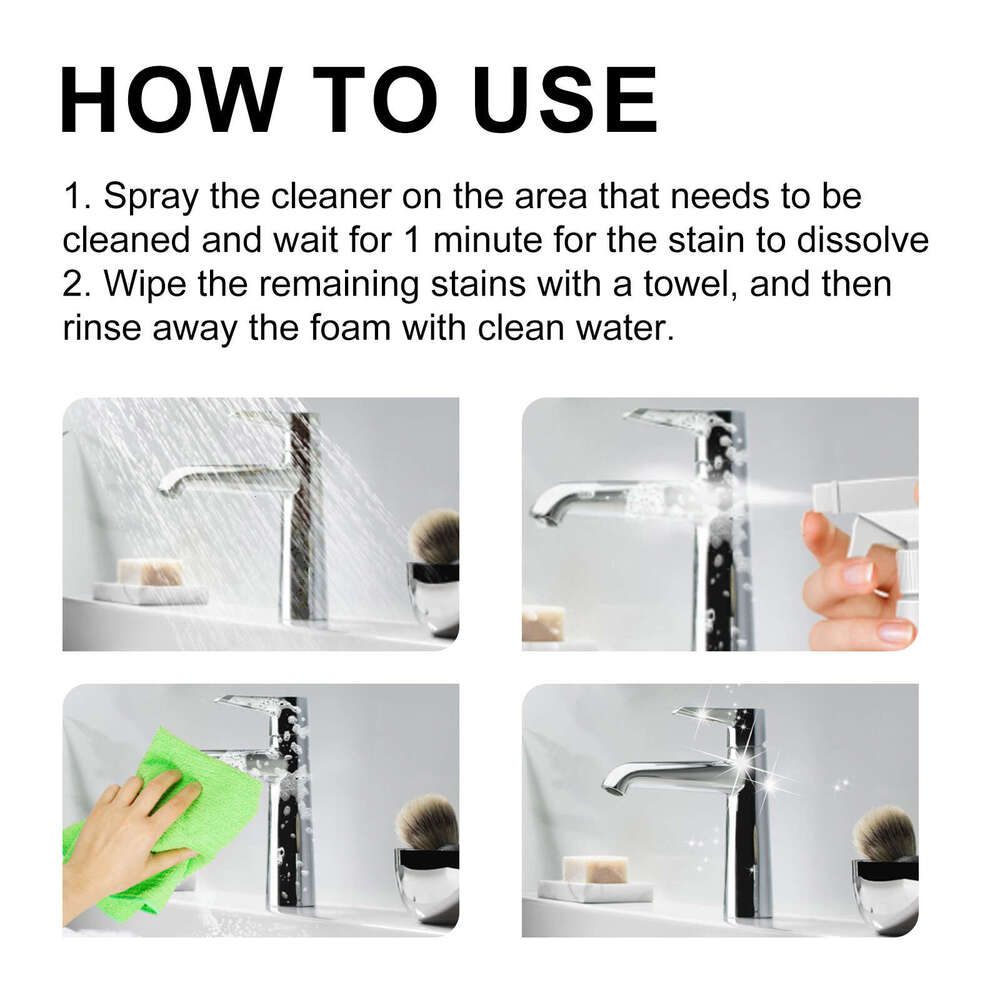 HOW TO USE

1. Spray the cleaner on the area that needs to be cleaned and wait for 1 minute for the stain to dissolve
2. Wipe the remaining stains with a towel, and then rinse away the foam with clean water.