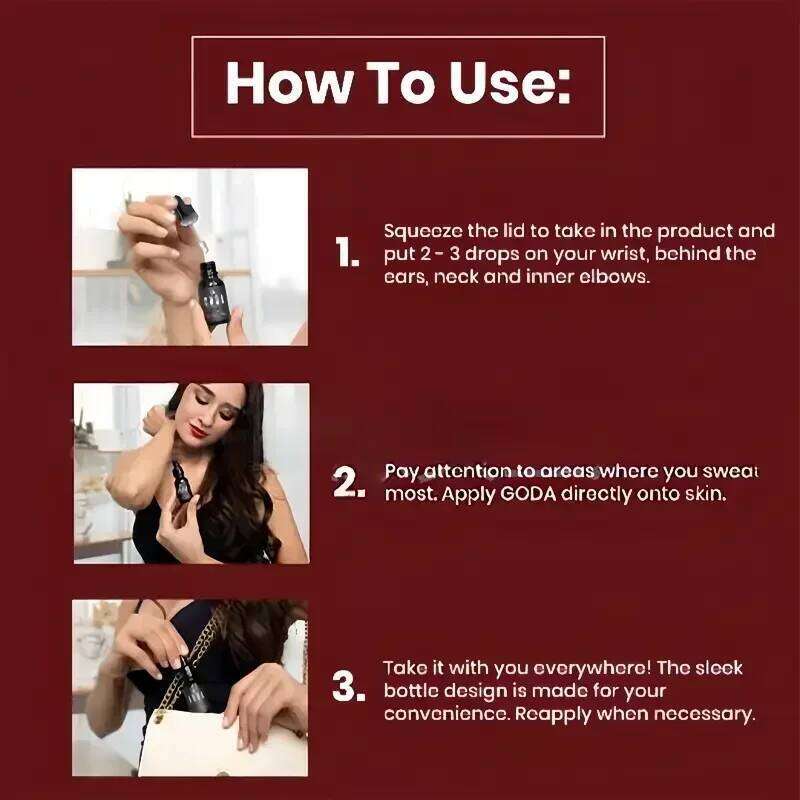 How To Use:

1. Squeeze the lid to take in the product and put 2 - 3 drops on your wrist, behind the ears, neck and inner elbows.

2. Pay attention to areas where you sweat most. Apply GODA directly onto skin.

3. Take it with you everywhere! The sleek bottle design is made for your convenience. Reapply when necessary.