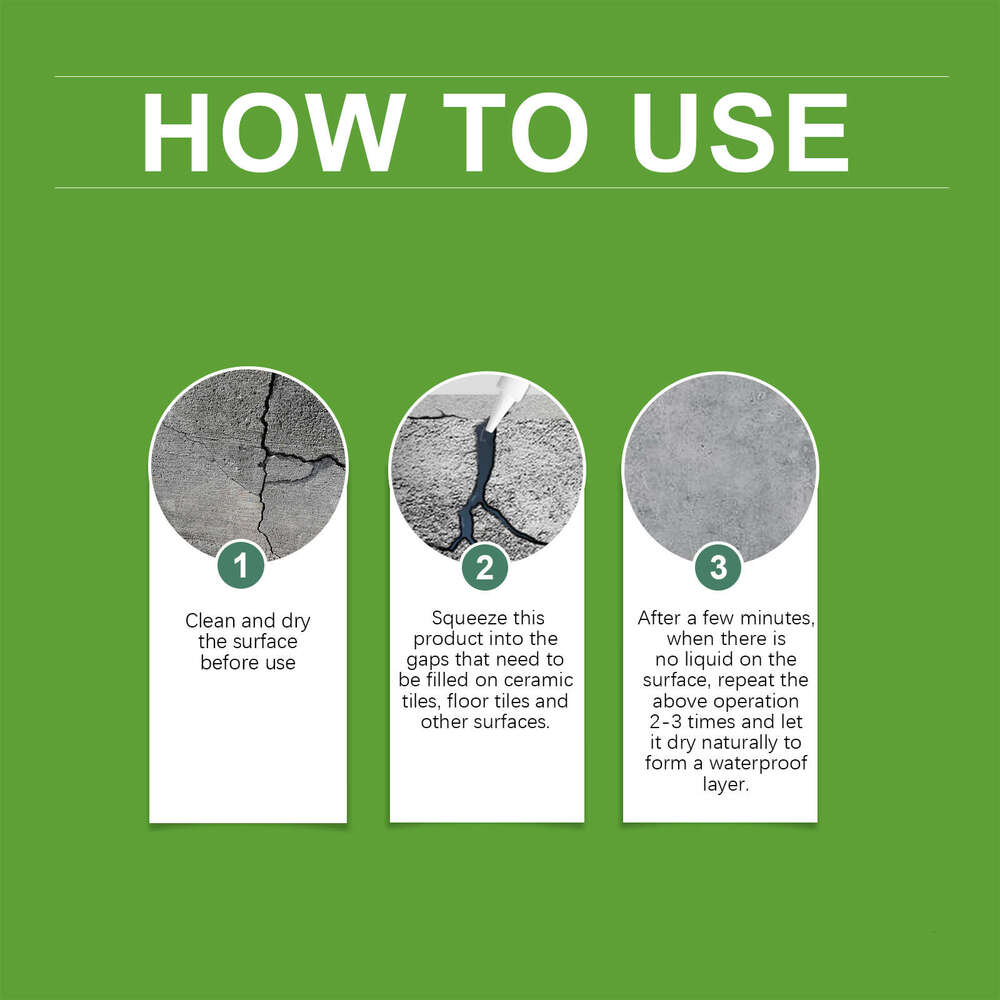 HOW TO USE

1

Clean and dry the surface before use

2

Squeeze this product into the gaps that need to be filled on ceramic tiles, floor tiles and other surfaces.

3

After a few minutes, when there is no liquid on the surface, repeat the above operation 2-3 times and let it dry naturally to form a waterproof layer.