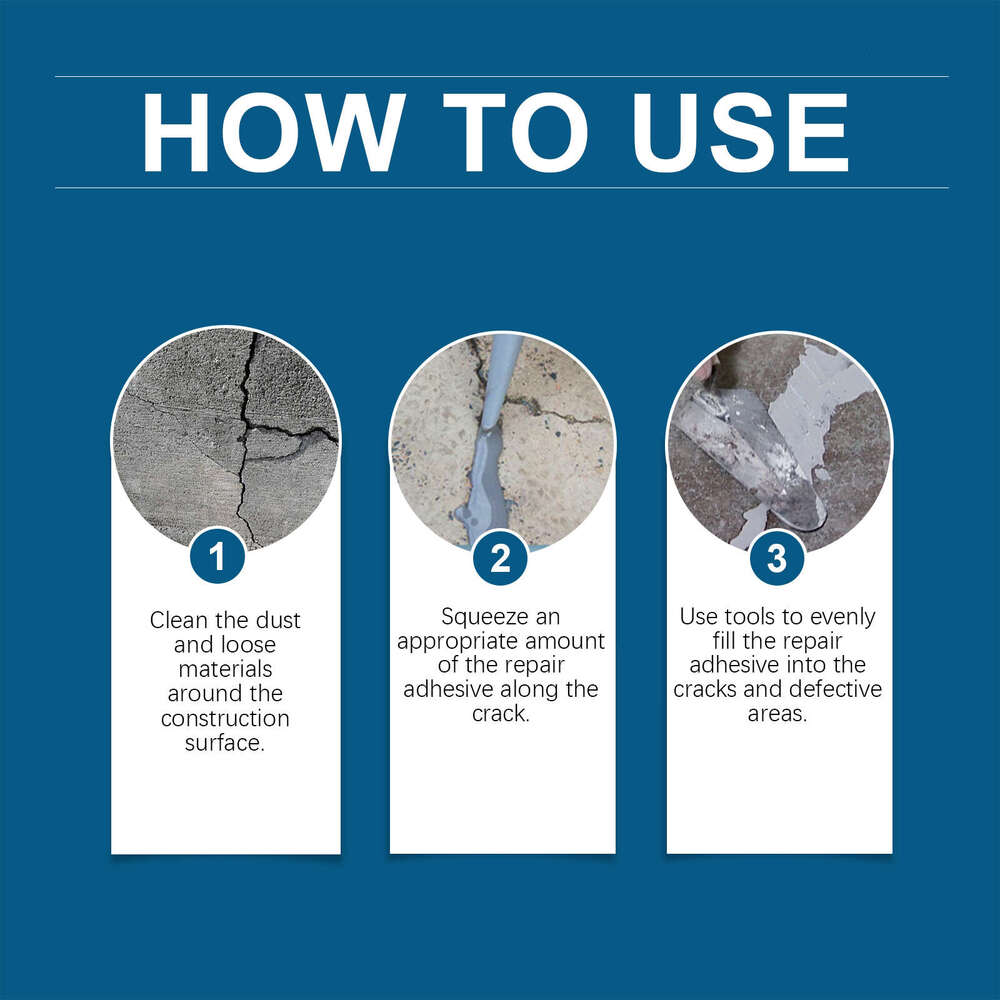 HOW TO USE

1

Clean the dust and loose materials around the construction surface.

2

Squeeze an appropriate amount of the repair adhesive along the crack.

3

Use tools to evenly fill the repair adhesive into the cracks and defective areas.