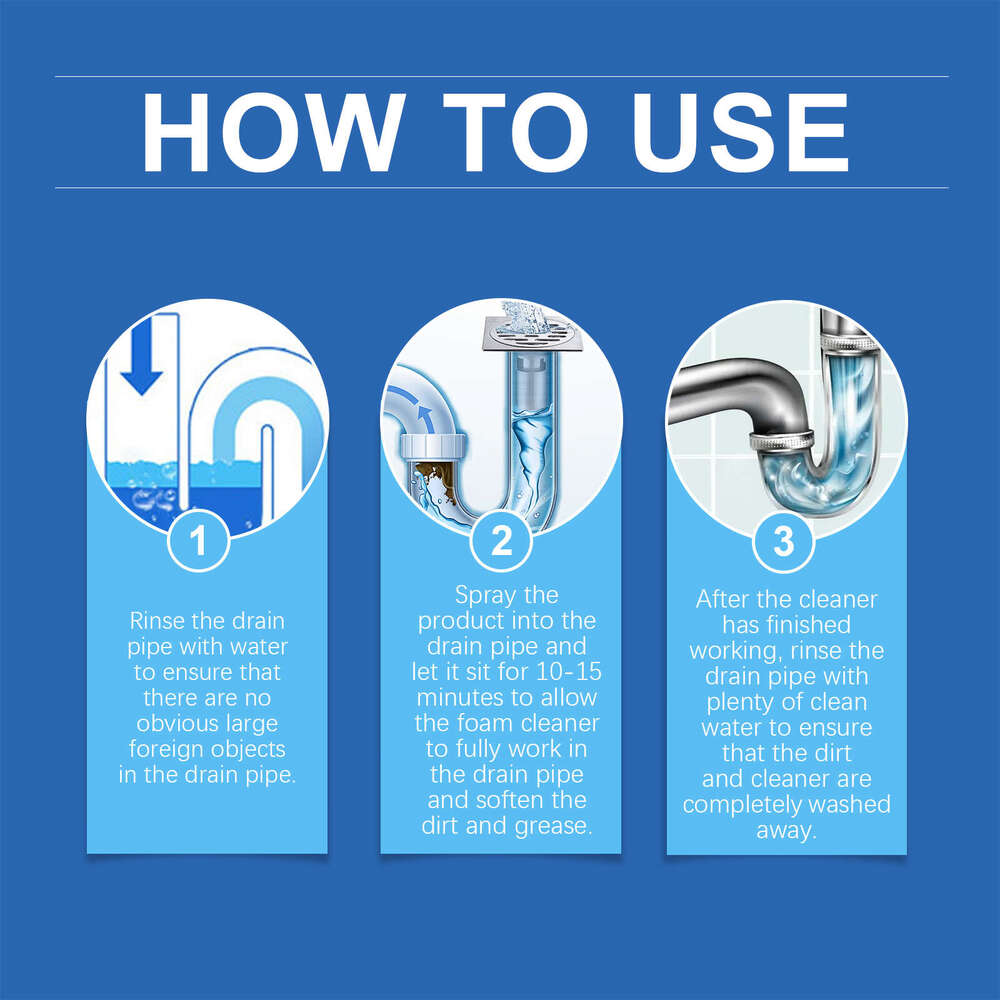 HOW TO USE

1

Rinse the drain pipe with water to ensure that there are no obvious large foreign objects in the drain pipe.

2

Spray the product into the drain pipe and let it sit for 10-15 minutes to allow the foam cleaner to fully work in the drain pipe and soften the dirt and grease.

3

After the cleaner has finished working, rinse the drain pipe with plenty of clean water to ensure that the dirt and cleaner are completely washed away.