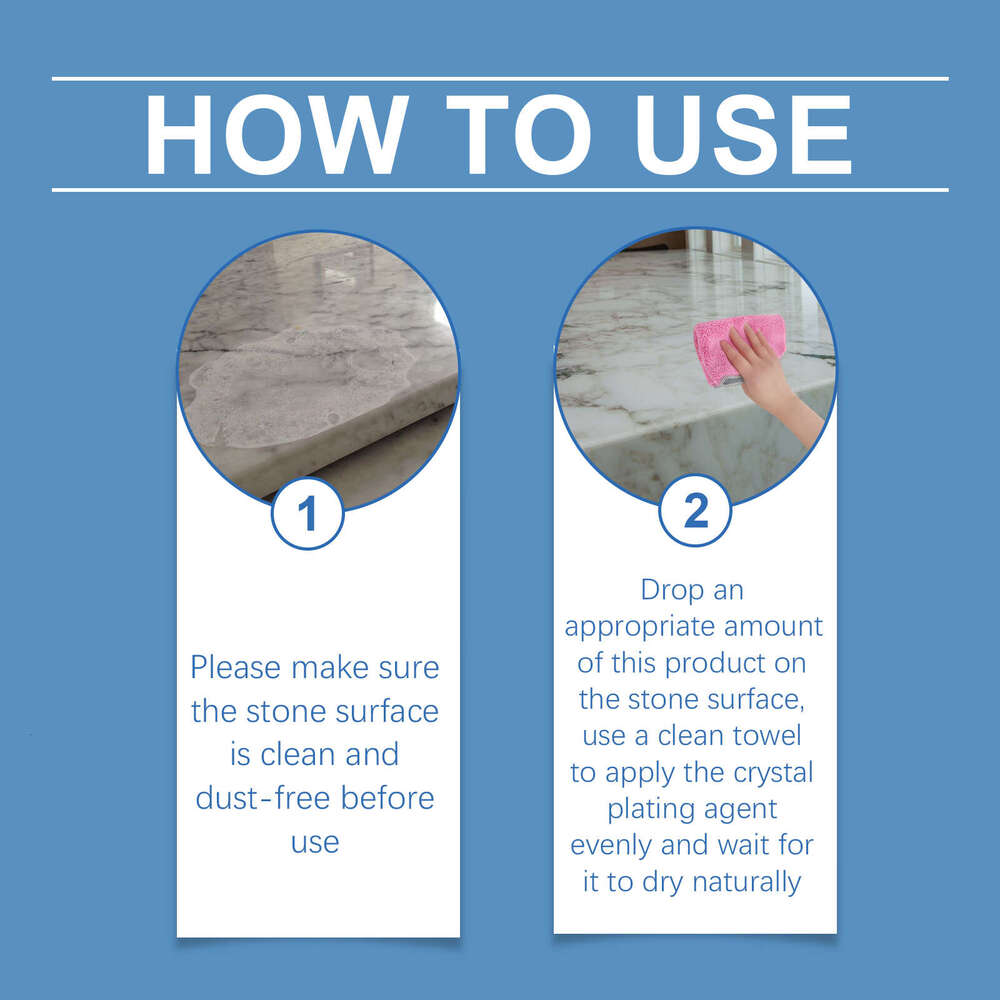 HOW TO USE

1

Please make sure the stone surface is clean and dust-free before use

2

Drop an appropriate amount of this product on the stone surface, use a clean towel to apply the crystal plating agent evenly and wait for it to dry naturally