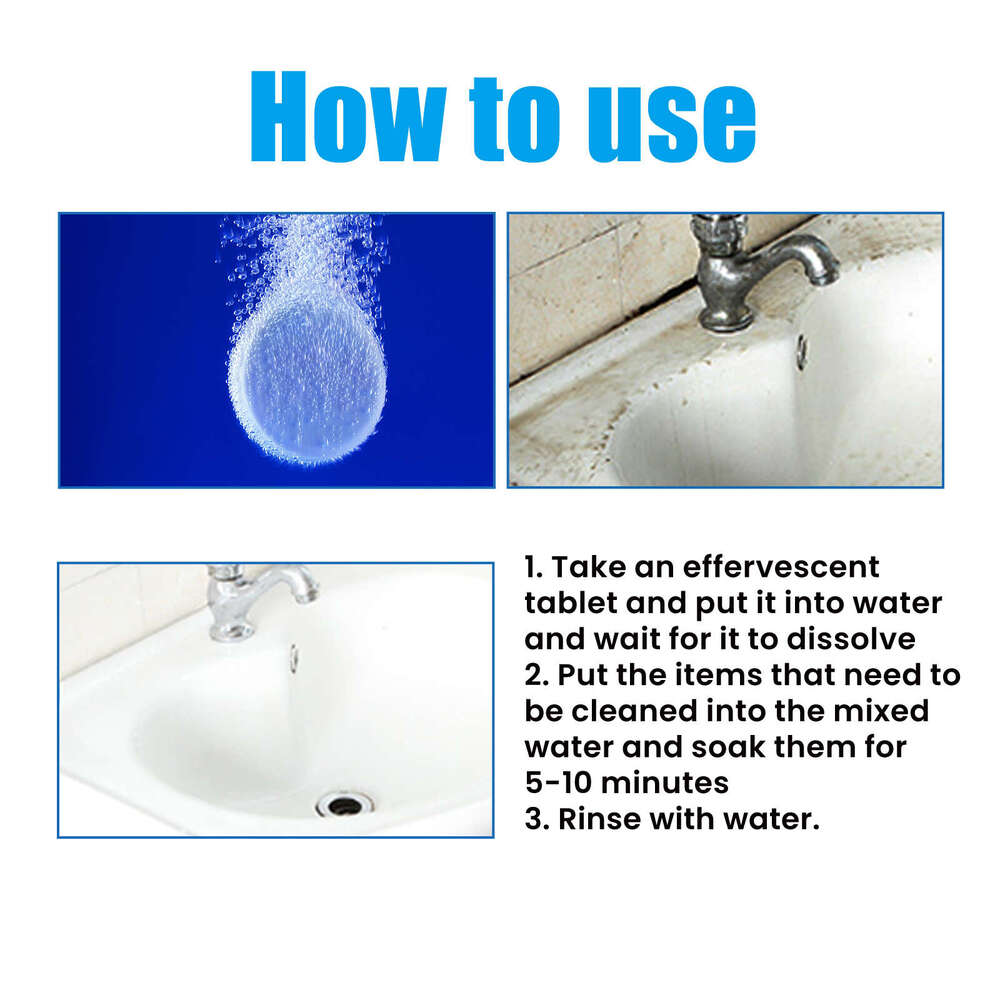 How to use

1. Take an effervescent tablet and put it into water and wait for it to dissolve
2. Put the items that need to be cleaned into the mixed water and soak them for 5-10 minutes
3. Rinse with water.